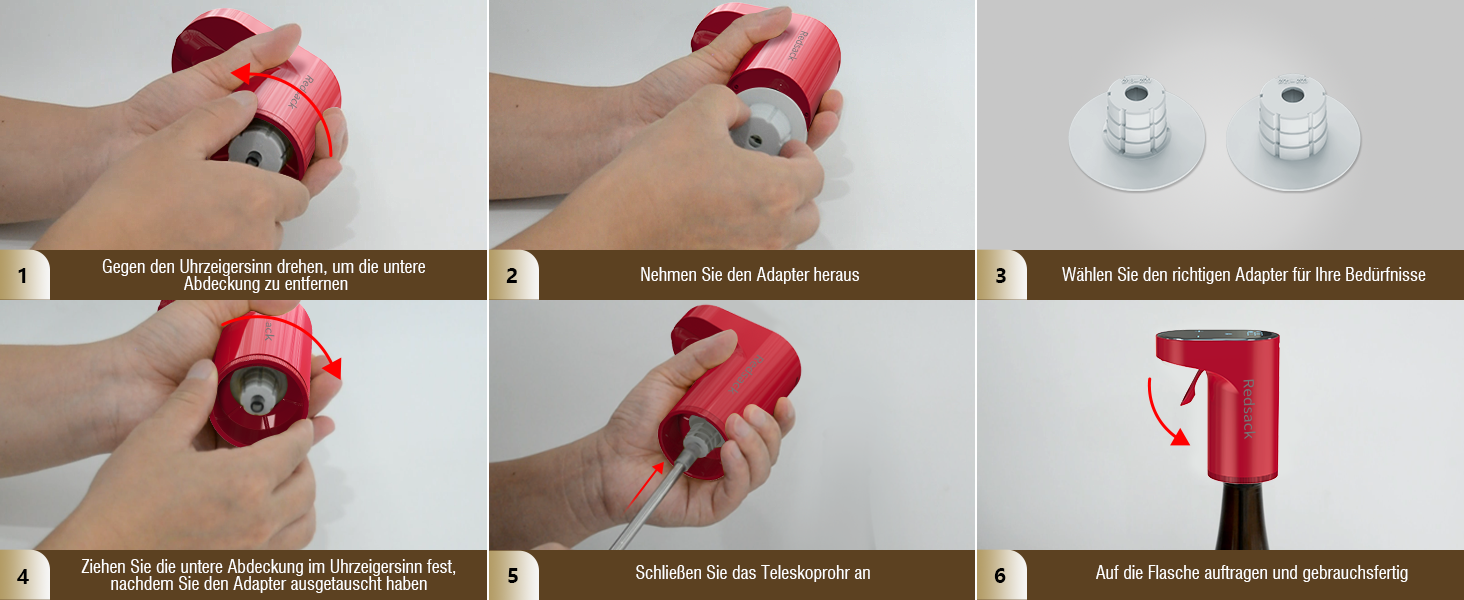 Redsack

1 Gegen den Uhrzeigersinn drehen, um die untere Abdeckung zu entfernen

Redsack

2 Nehmen Sie den Adapter heraus

3 Wählen Sie den richtigen Adapter für Ihre Bedürfnisse

Redsack

4 Ziehen Sie die untere Abdeckung im Uhrzeigersinn fest, nachdem Sie den Adapter ausgetauscht haben

Redsack

5 Schließen Sie das Teleskoprohr an

Redsack

6 Auf die Flasche auftragen und gebrauchsfertig