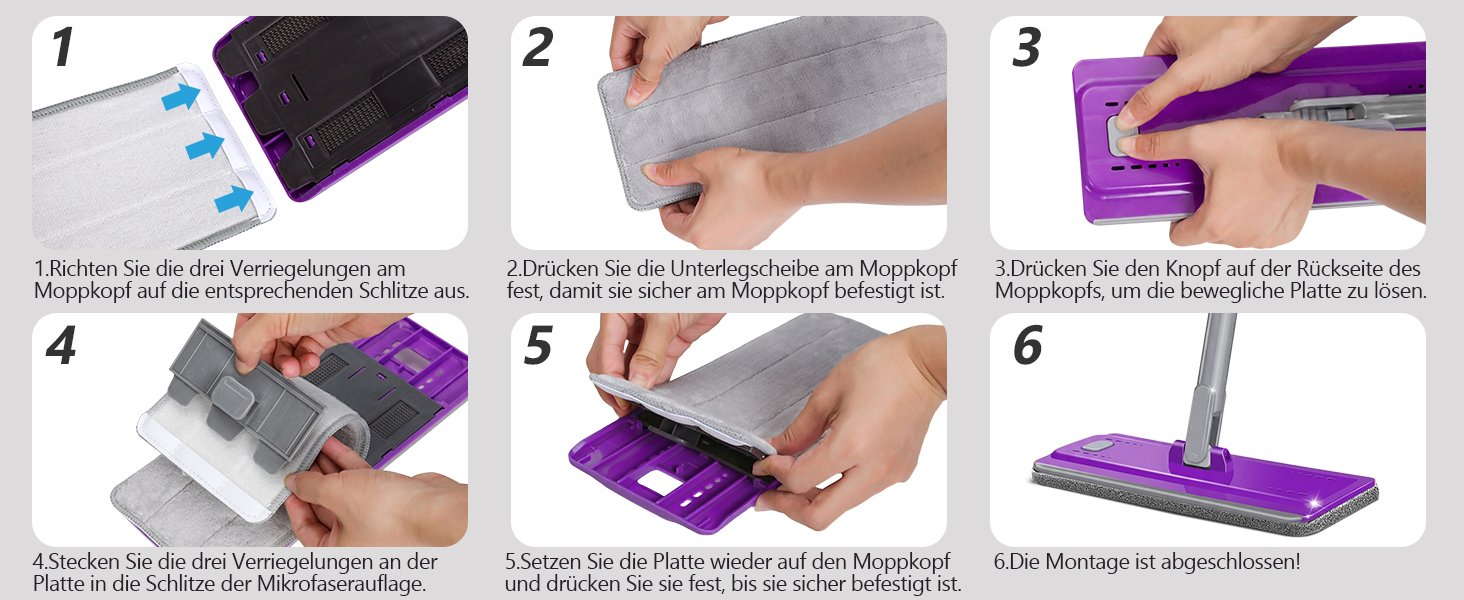 1

1.Richten Sie die drei Verriegelungen am Moppkopf auf die entsprechenden Schlitze aus.

2

2.Drücken Sie die Unterlegscheibe am Moppkopf fest, damit sie sicher am Moppkopf befestigt ist.

3

3.Drücken Sie den Knopf auf der Rückseite des Moppkopfs, um die bewegliche Platte zu lösen.

4

4.Stecken Sie die drei Verriegelungen an der Platte in die Schlitze der Mikrofaserauflage.

5

5.Setzen Sie die Platte wieder auf den Moppkopf und drücken Sie sie fest, bis sie sicher befestigt ist.

6

6.Die Montage ist abgeschlossen!