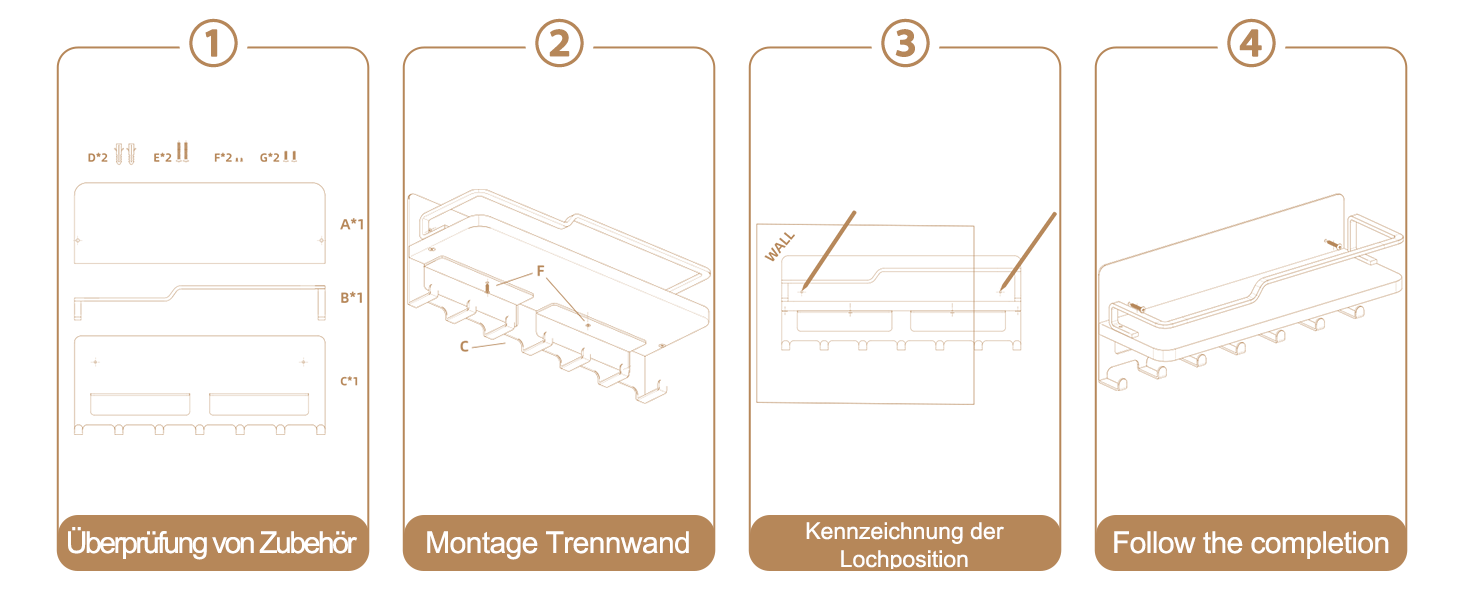 1

D*2 E*2 F*2 G*2

A*1

B*1

C*1

Überprüfung von Zubehör

2

F

C

Montage Trennwand

3

WALL

Kennzeichnung der Lochposition

4

Follow the completion