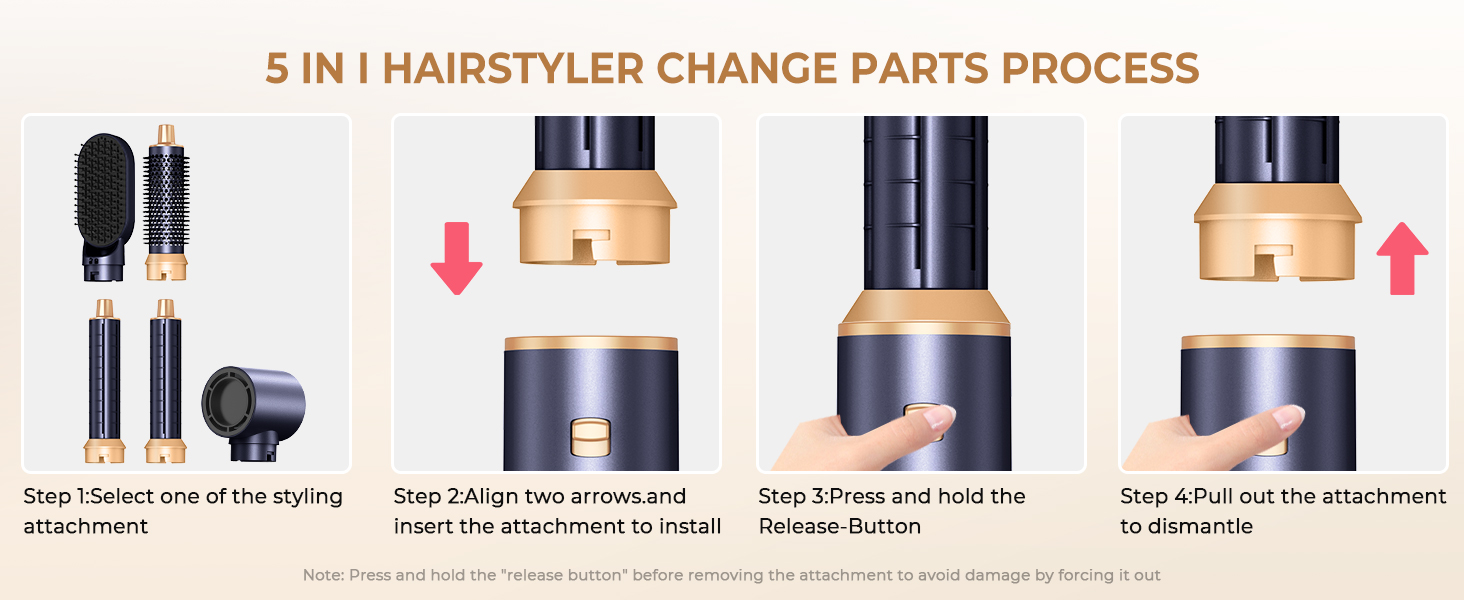 5 IN I HAIRSTYLER CHANGE PARTS PROCESS

Step 1:Select one of the styling attachment

Step 2:Align two arrows.and insert the attachment to install

Step 3:Press and hold the Release-Button

Step 4:Pull out the attachment to dismantle

Note: Press and hold the "release button" before removing the attachment to avoid damage by forcing it out