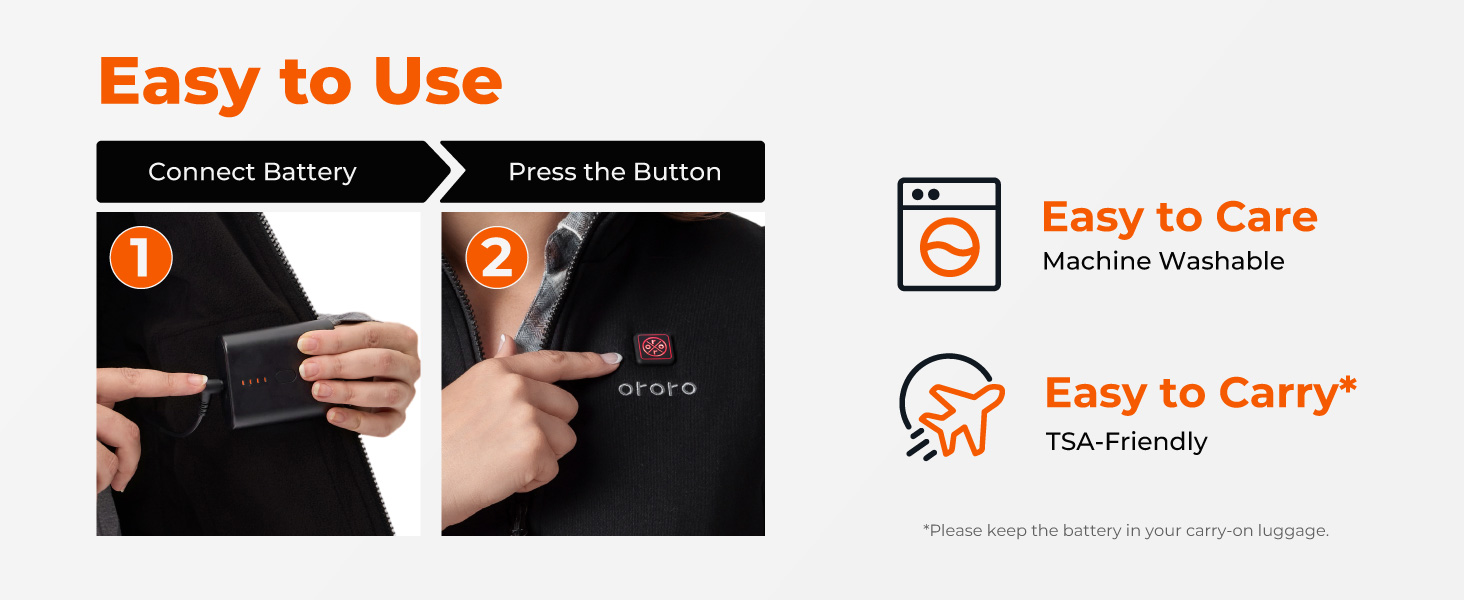 Easy to Use

Connect Battery

Press the Button

1

2

ororo

Easy to Care
Machine Washable

Easy to Carry*
TSA-Friendly

*Please keep the battery in your carry-on luggage.