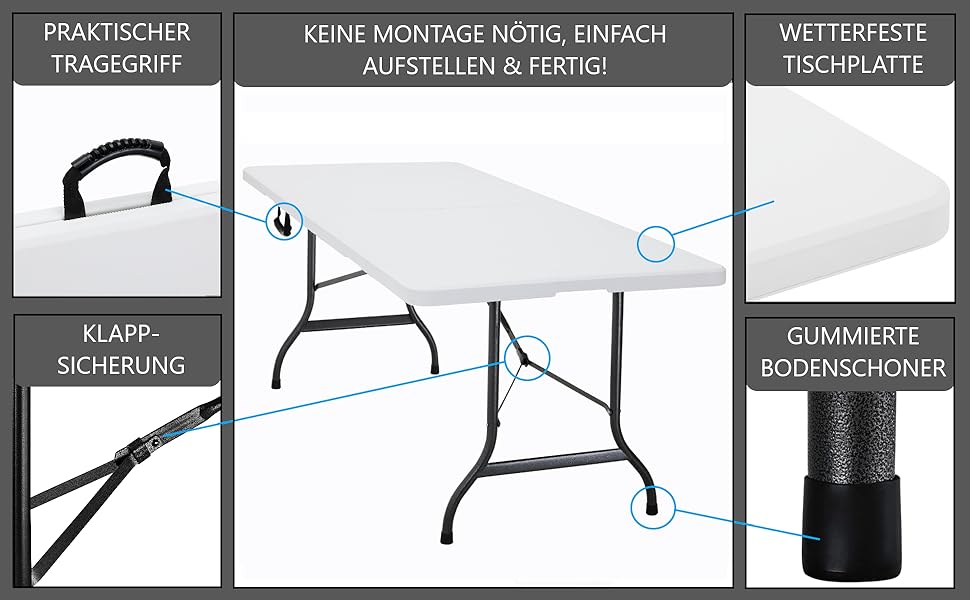 PRAKTISCHER TRAGEGRIFF

KEINE MONTAGE NÖTIG, EINFACH AUFSTELLEN & FERTIG!

WETTERFESTE TISCHPLATTE

KLAPP-SICHERUNG

GUMMIERTE BODENSCHONER