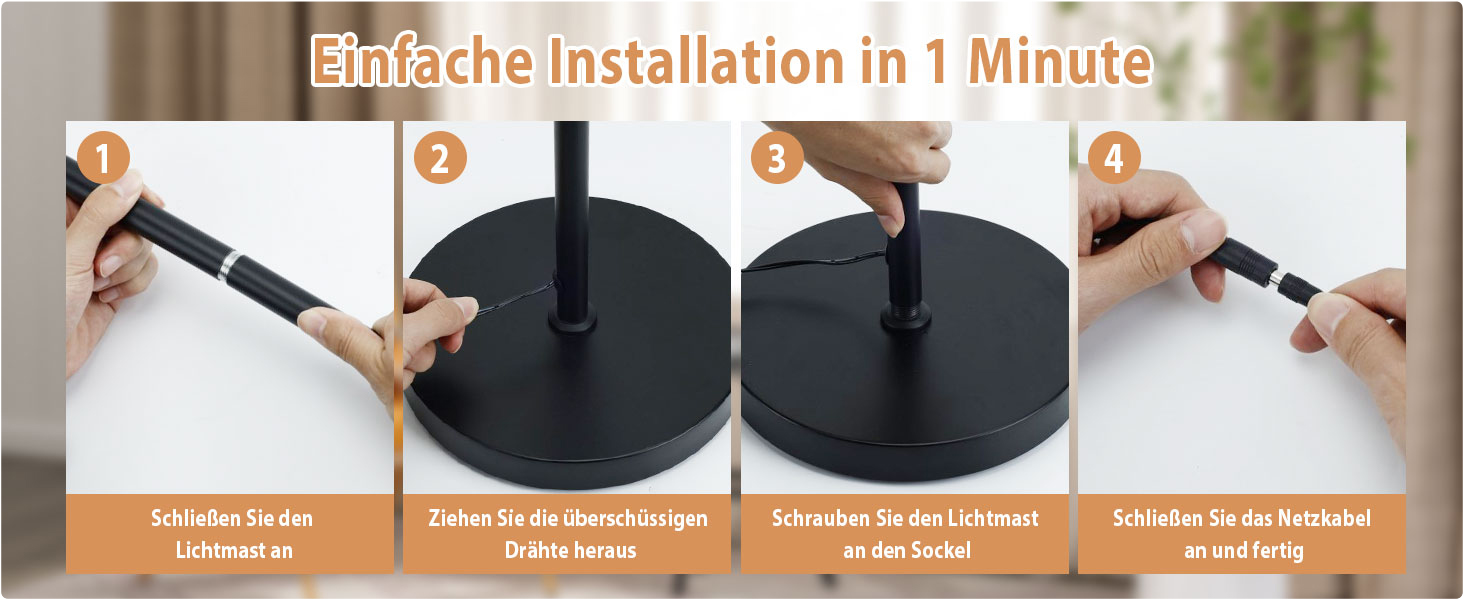 Einfache Installation in 1 Minute

1

Schließen Sie den Lichtmast an

2

Ziehen Sie die überschüssigen Drähte heraus

3

Schrauben Sie den Lichtmast an den Sockel

4

Schließen Sie das Netzkabel an und fertig