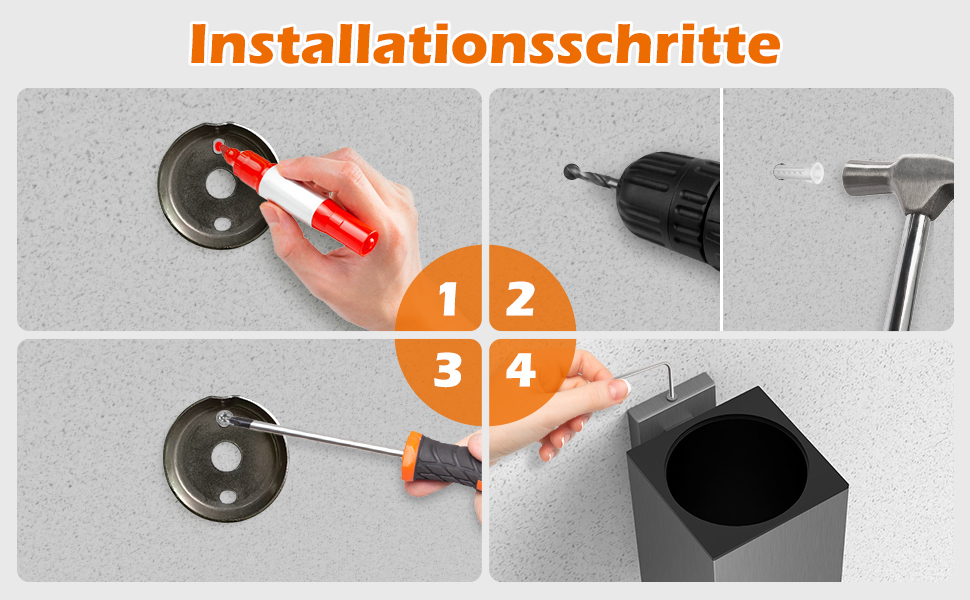 Installationsschritte

1

2

3

4