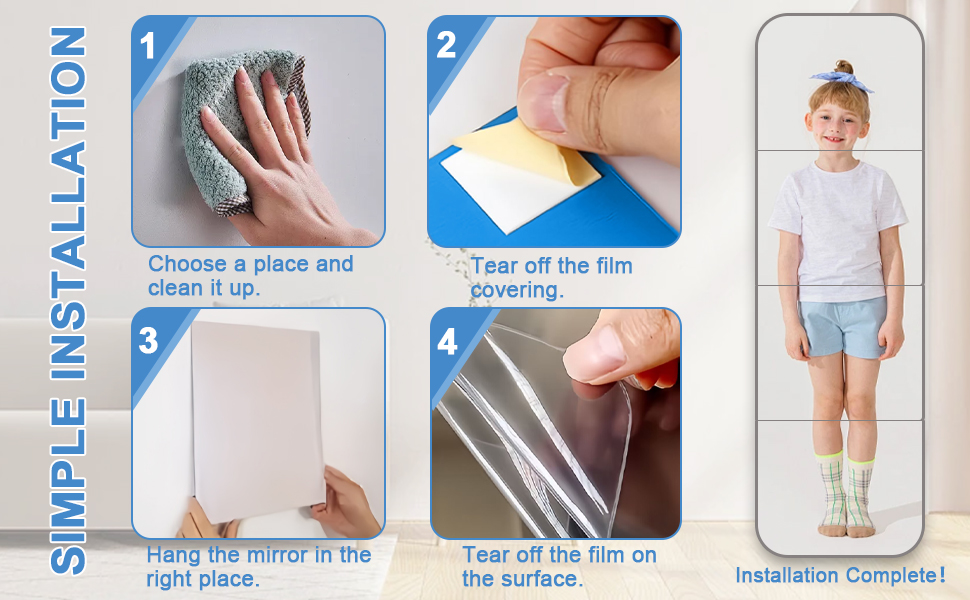 SIMPLE INSTALLATION

1

Choose a place and clean it up.

2

Tear off the film covering.

3

Hang the mirror in the right place.

4

Tear off the film on the surface.

Installation Complete!