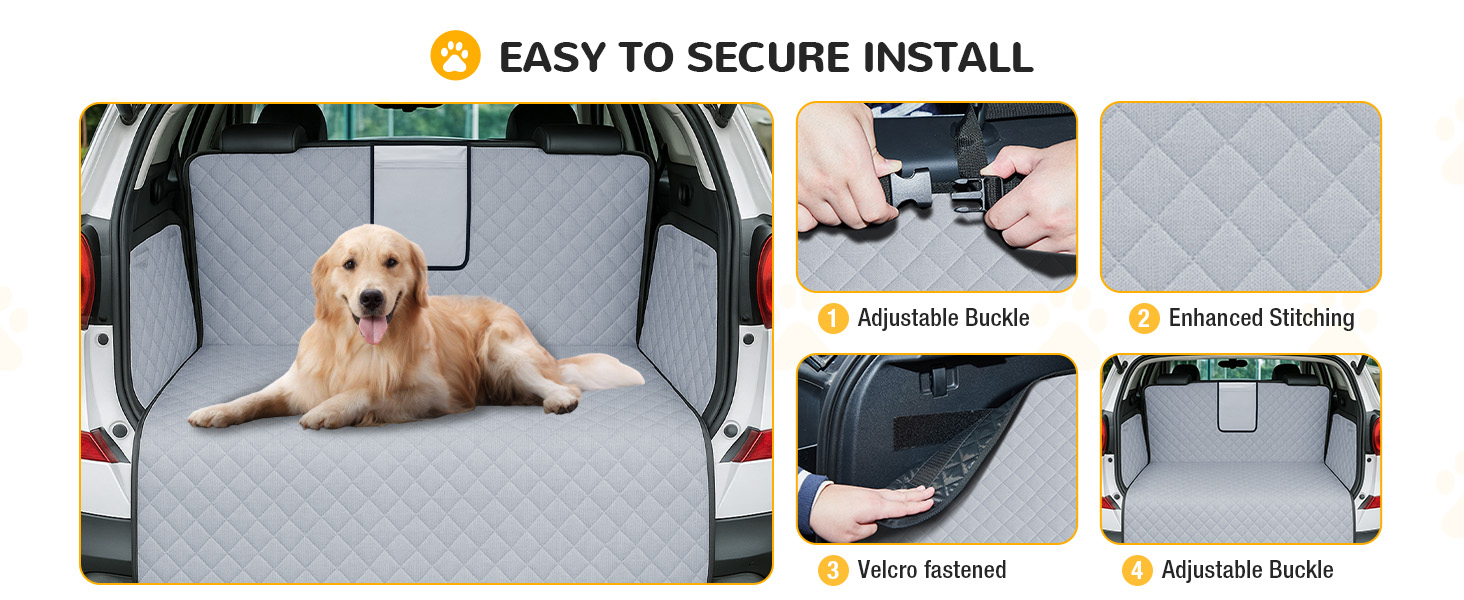 EASY TO SECURE INSTALL

1 Adjustable Buckle

2 Enhanced Stitching

3 Velcro fastened

4 Adjustable Buckle