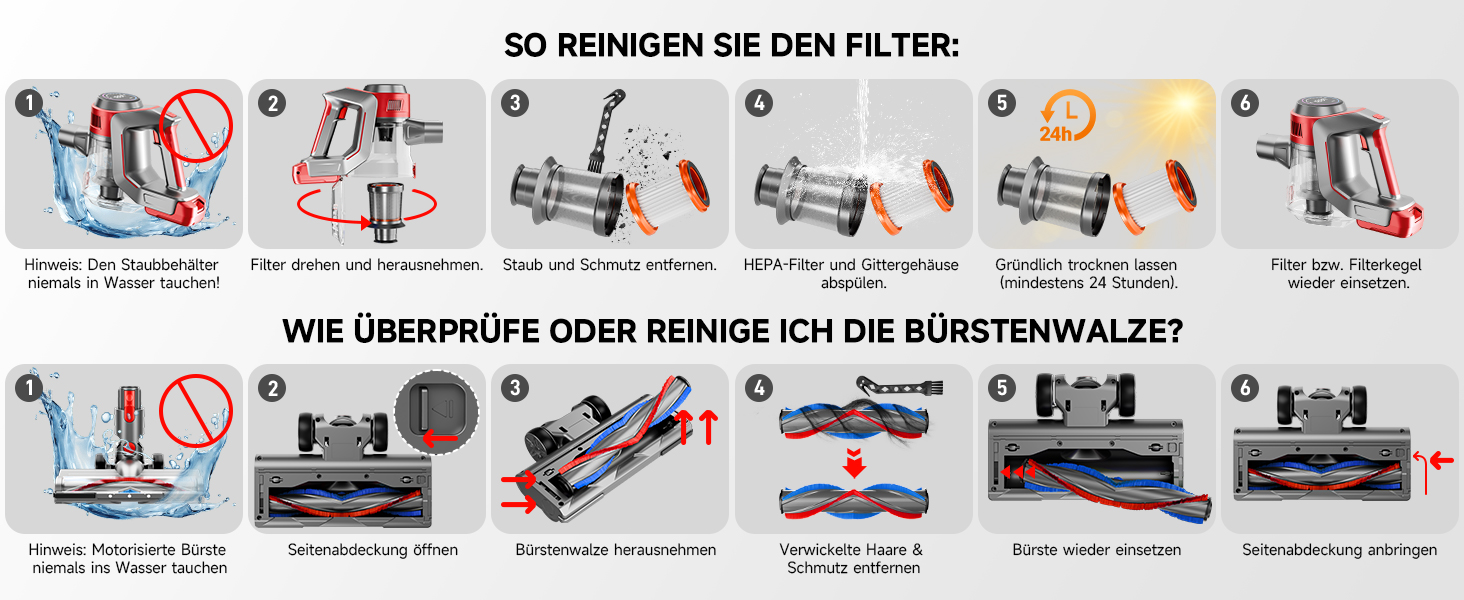 SO REINIGEN SIE DEN FILTER:

1
Hinweis: Den Staubbehälter niemals in Wasser tauchen!

2
Filter drehen und herausnehmen.

3
Staub und Schmutz entfernen.

4
HEPA-Filter und Gittergehäuse abspülen.

5
24h
Gründlich trocknen lassen (mindestens 24 Stunden).

6
Filter bzw. Filterkegel wieder einsetzen.

WIE ÜBERPRÜFE ODER REINIGE ICH DIE BÜRSTENWALZE?

1
Hinweis: Motorisierte Bürste niemals ins Wasser tauchen

2
Seitenabdeckung öffnen

3
Bürstenwalze herausnehmen

4
Verwickelte Haare & Schmutz entfernen

5
Bürste wieder einsetzen

6
Seitenabdeckung anbringen