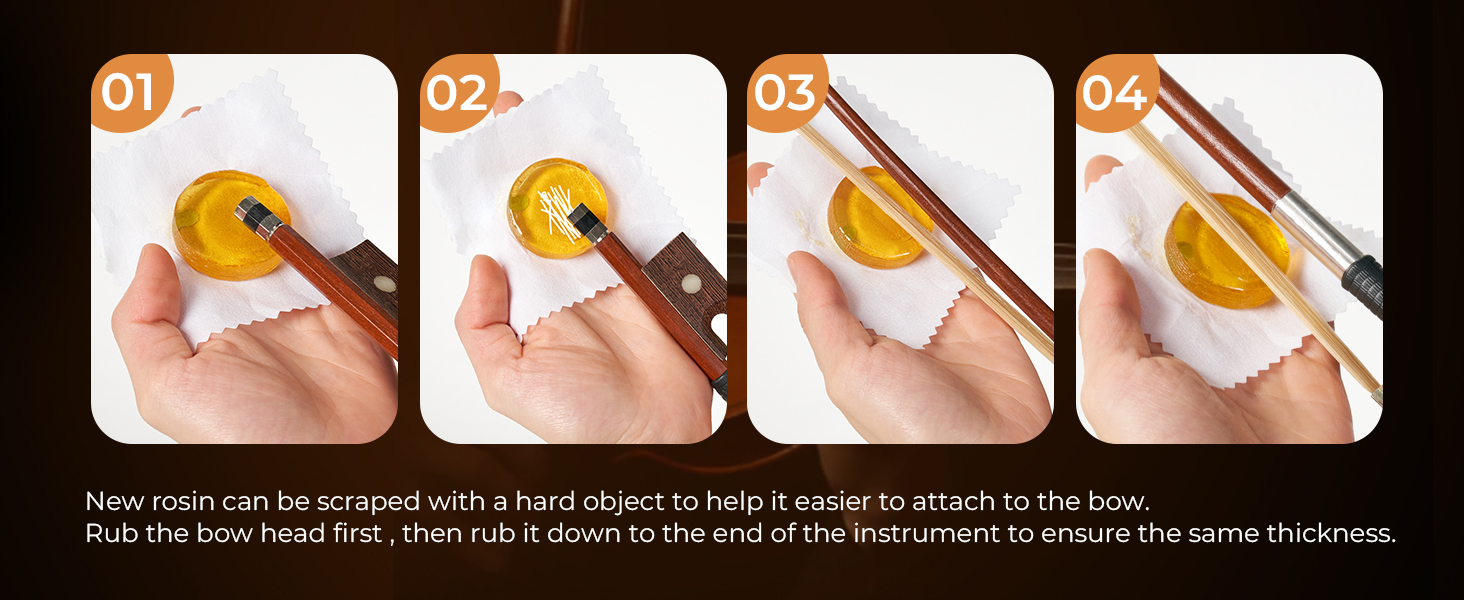 01

02

03

04

New rosin can be scraped with a hard object to help it easier to attach to the bow.
Rub the bow head first , then rub it down to the end of the instrument to ensure the same thickness.