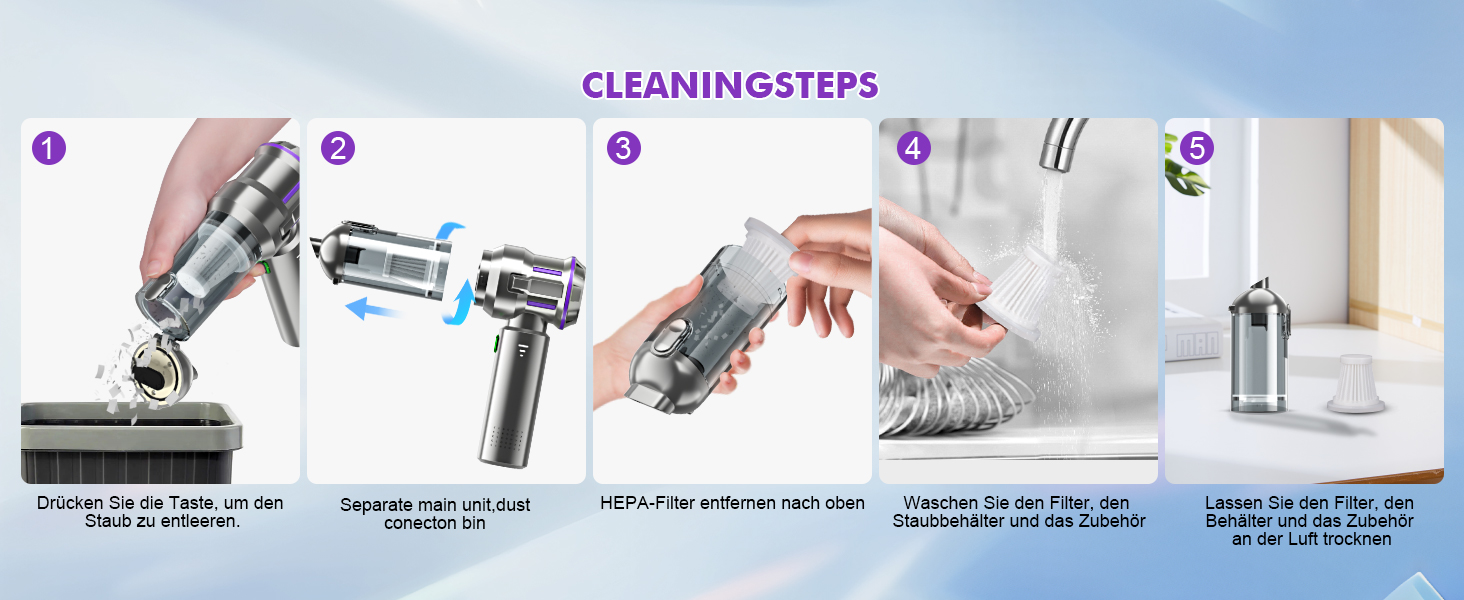 CLEANINGSTEPS

1

Drücken Sie die Taste, um den Staub zu entleeren.

2

Separate main unit,dust conecton bin

3

HEPA-Filter entfernen nach oben

4

Waschen Sie den Filter, den Staubbehälter und das Zubehör

5

Lassen Sie den Filter, den Behälter und das Zubehör an der Luft trocknen