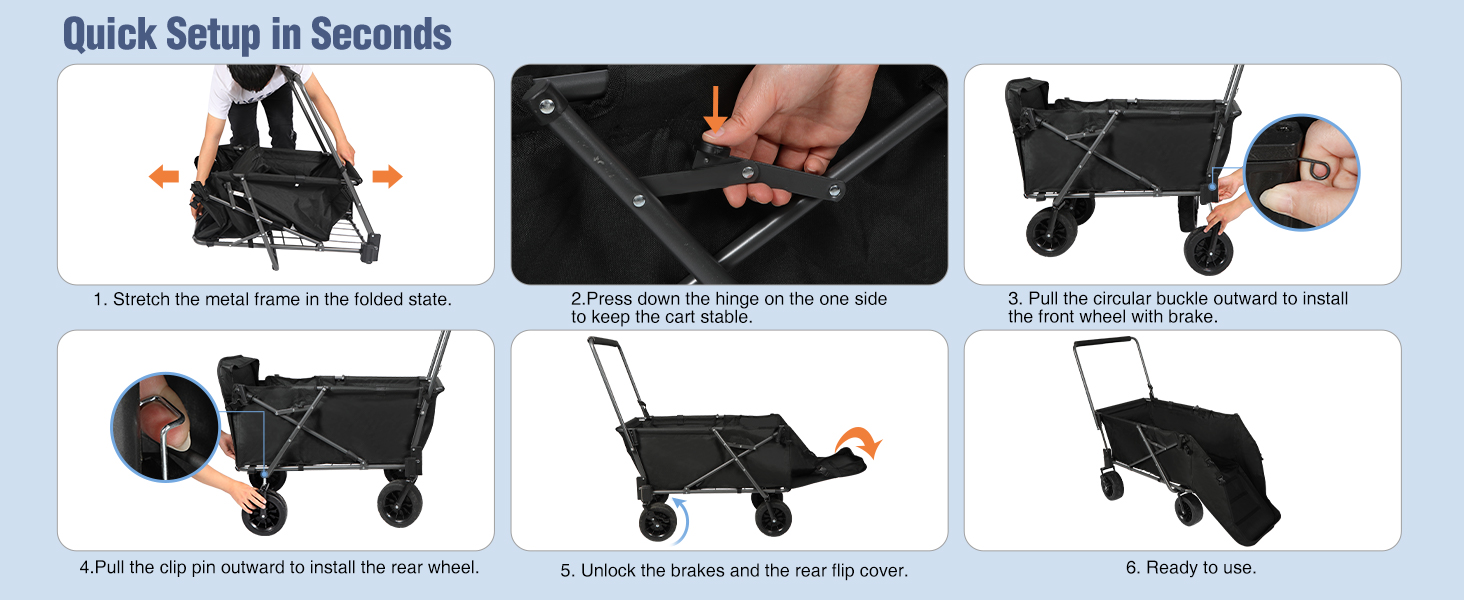 Quick Setup in Seconds

1. Stretch the metal frame in the folded state.

2.Press down the hinge on the one side to keep the cart stable.

3. Pull the circular buckle outward to install the front wheel with brake.

4.Pull the clip pin outward to install the rear wheel.

5. Unlock the brakes and the rear flip cover.

6. Ready to use.