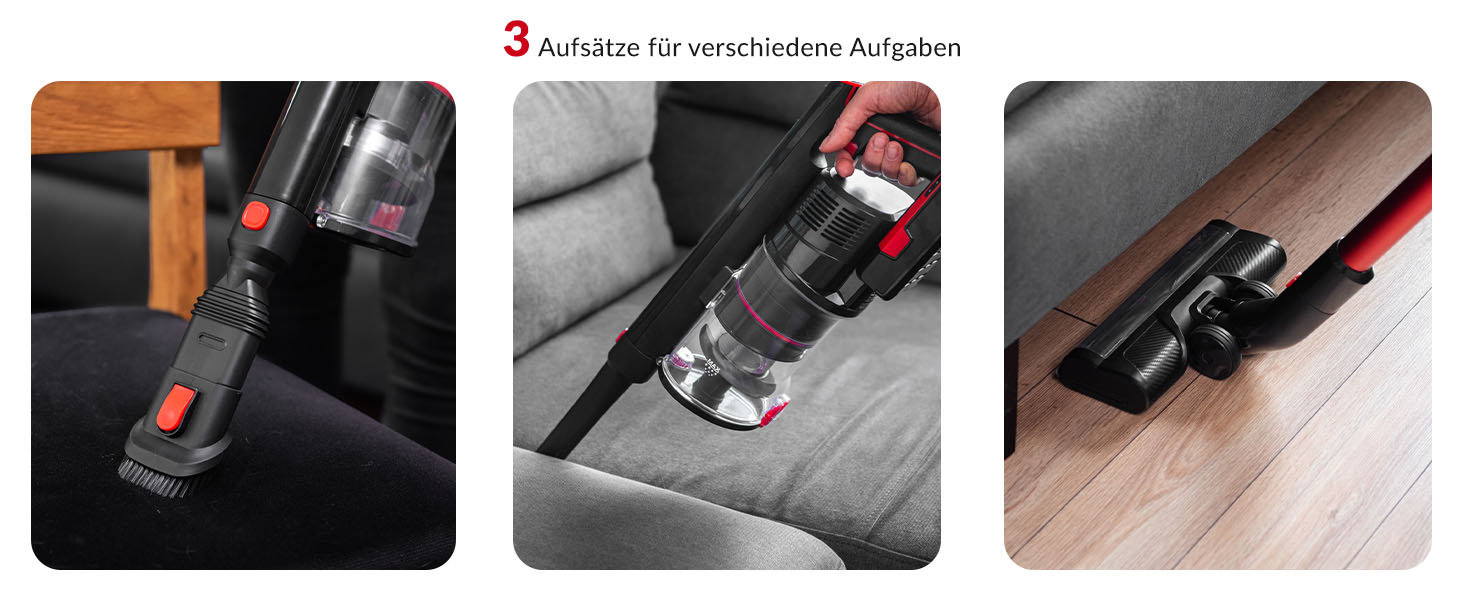 3 Aufsätze für verschiedene Aufgaben