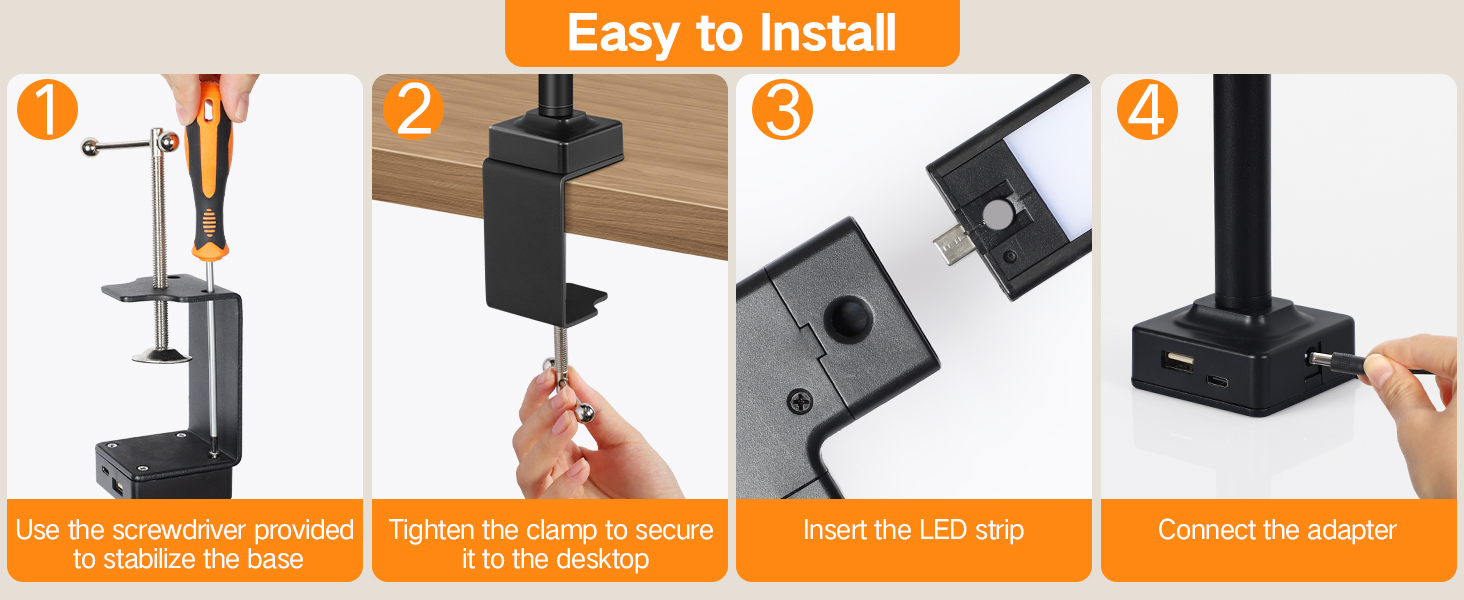 Easy to Install

1

Use the screwdriver provided to stabilize the base

2

Tighten the clamp to secure it to the desktop

3

Insert the LED strip

4

Connect the adapter