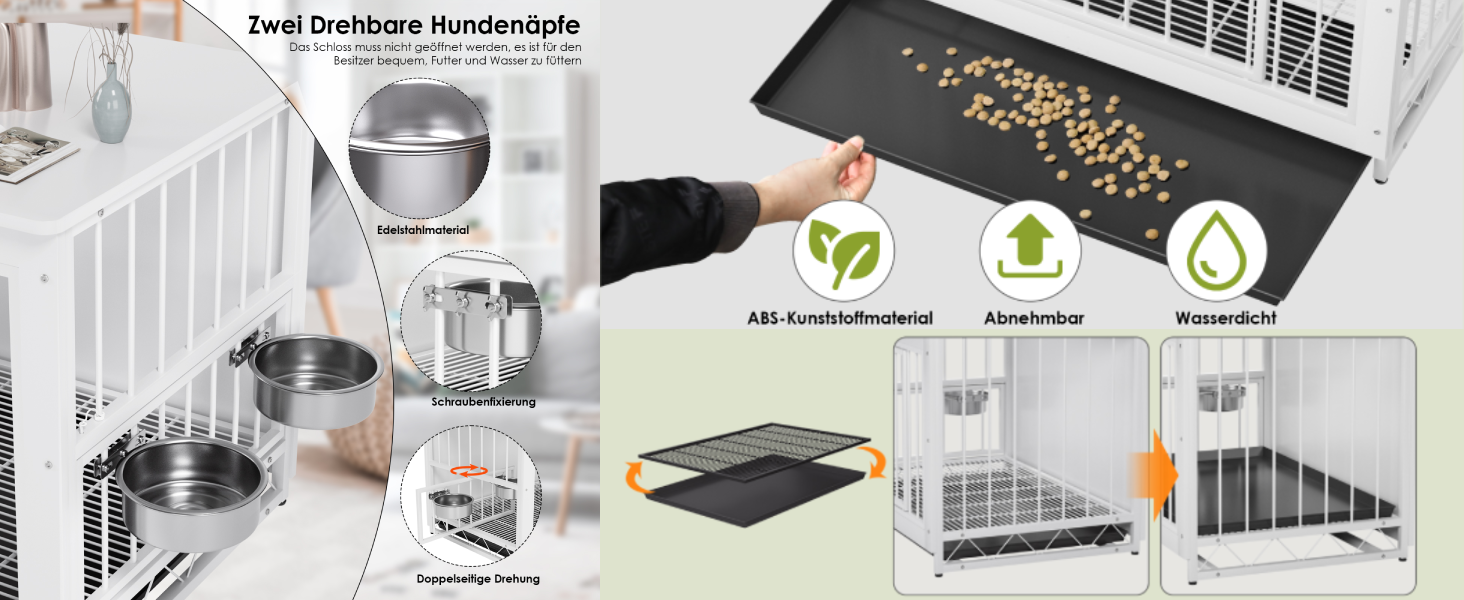 Zwei Drehbare Hundenäpfe

Das Schloss muss nicht geöffnet werden, es ist für den Besitzer bequem, Futter und Wasser zu füttern

Edelstahlmaterial

Schraubenfixierung

Doppelseitige Drehung

ABS-Kunststoffmaterial

Abnehmbar

Wasserdicht