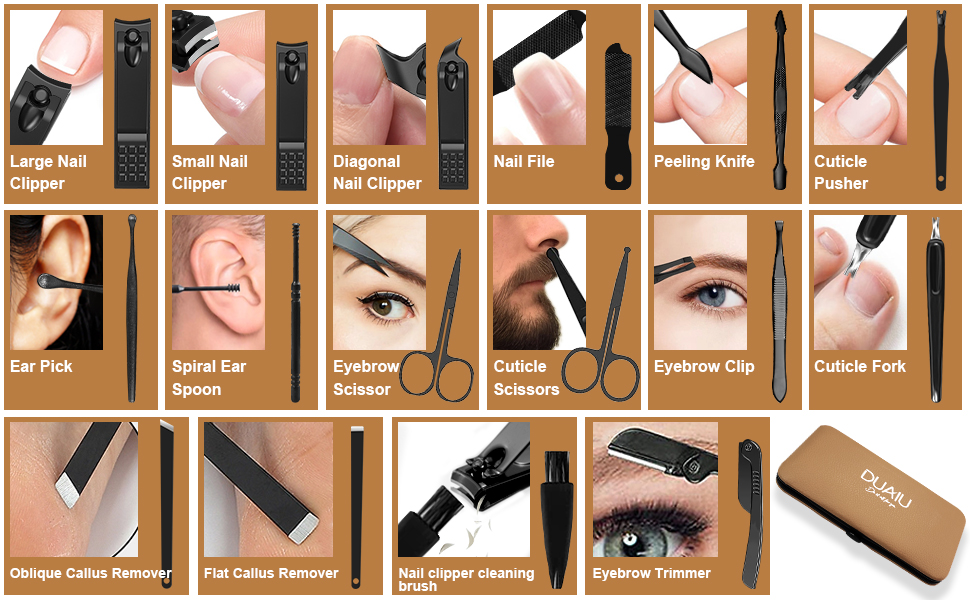 Large Nail Clipper

Small Nail Clipper

Diagonal Nail Clipper

Nail File

Peeling Knife

Cuticle Pusher

Ear Pick

Spiral Ear Spoon

Eyebrow Scissor

Cuticle Scissors

Eyebrow Clip

Cuticle Fork

Oblique Callus Remover

Flat Callus Remover

Nail clipper cleaning brush

Eyebrow Trimmer

DUAIU