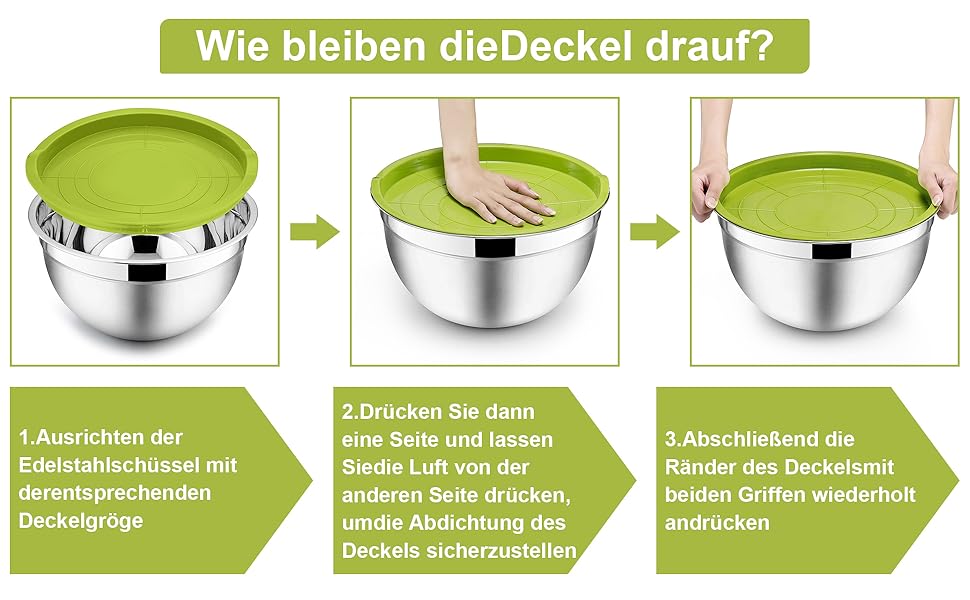 Wie bleiben dieDeckel drauf?

1.Ausrichten der Edelstahlschüssel mit derentsprechenden Deckelgröge

2.Drücken Sie dann eine Seite und lassen Siedie Luft von der anderen Seite drücken, umdie Abdichtung des Deckels sicherzustellen

3.Abschließend die Ränder des Deckelsmit beiden Griffen wiederholt andrücken