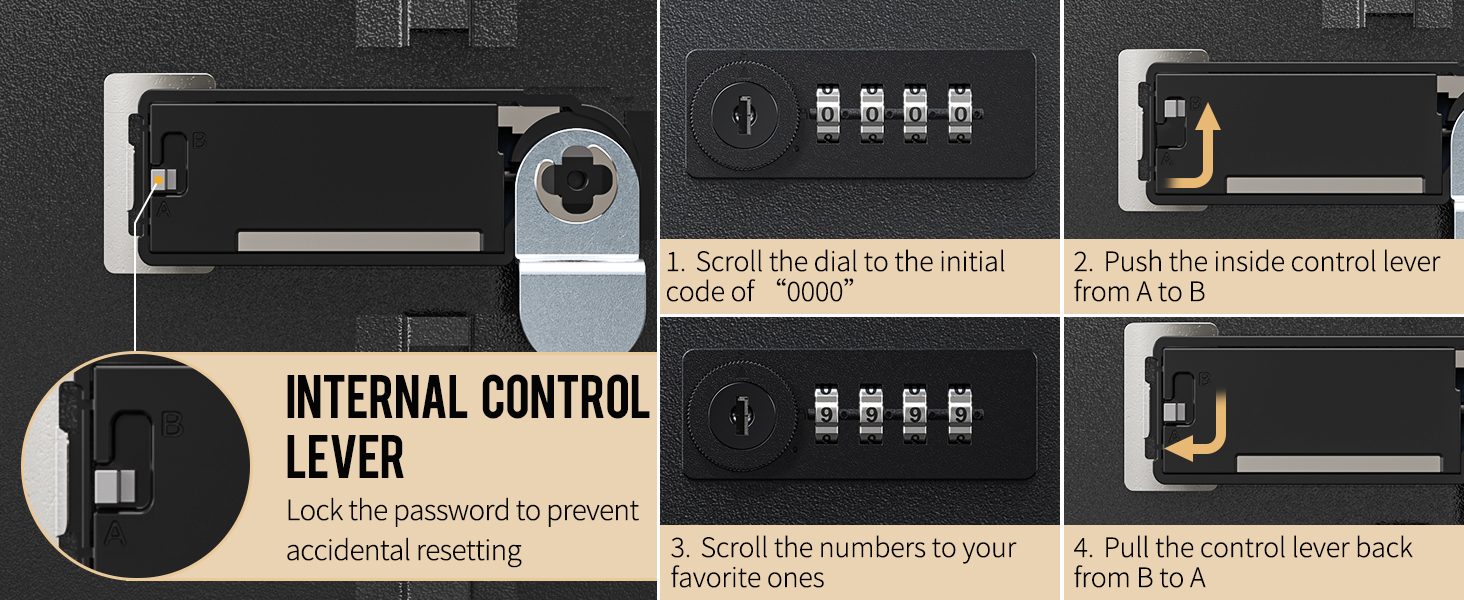 B
A

B
A

INTERNAL CONTROL LEVER
Lock the password to prevent accidental resetting

0 0 0 0

1. Scroll the dial to the initial code of “0000”

B
A

2. Push the inside control lever from A to B

9 9 9 9

3. Scroll the numbers to your favorite ones

B

4. Pull the control lever back from B to A