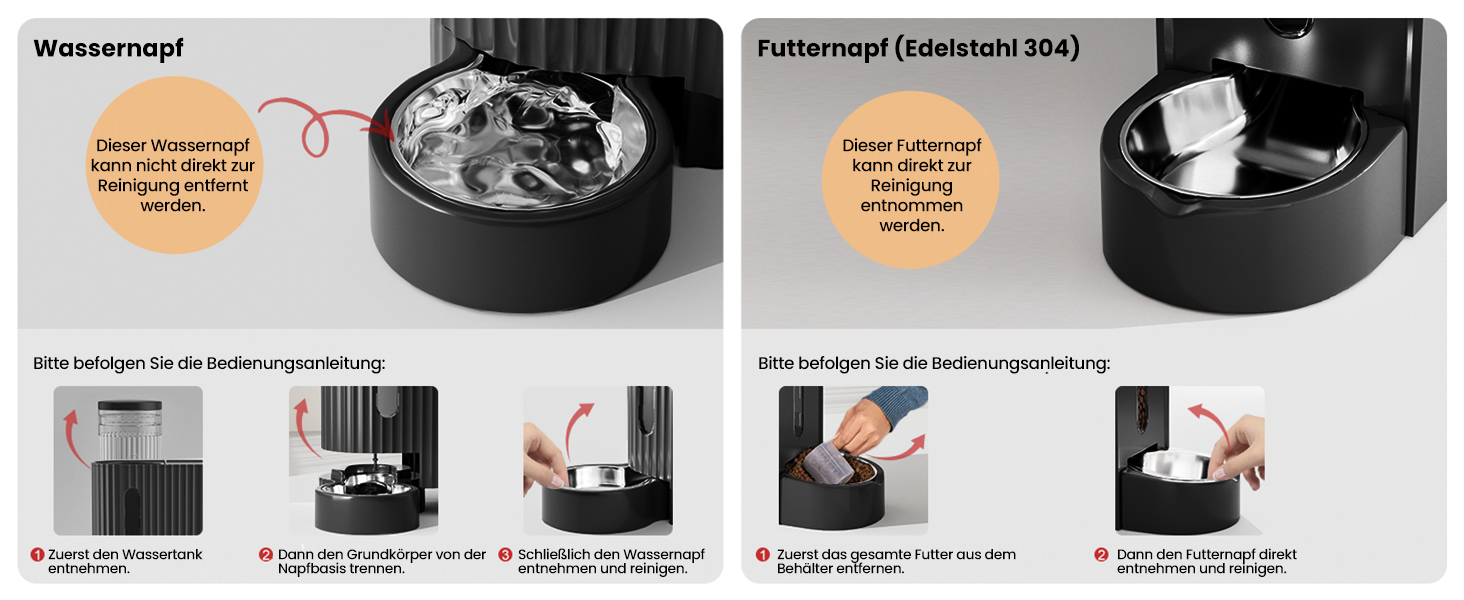 Wassernapf

Dieser Wassernapf kann nicht direkt zur Reinigung entfernt werden.

Bitte befolgen Sie die Bedienungsanleitung:

1 Zuerst den Wassertank entnehmen.

2 Dann den Grundkörper von der Napfbasis trennen.

3 Schließlich den Wassernapf entnehmen und reinigen.

Futternapf (Edelstahl 304)

Dieser Futternapf kann direkt zur Reinigung entnommen werden.

Bitte befolgen Sie die Bedienungsanleitung:

1 Zuerst das gesamte Futter aus dem Behälter entfernen.

2 Dann den Futternapf direkt entnehmen und reinigen.