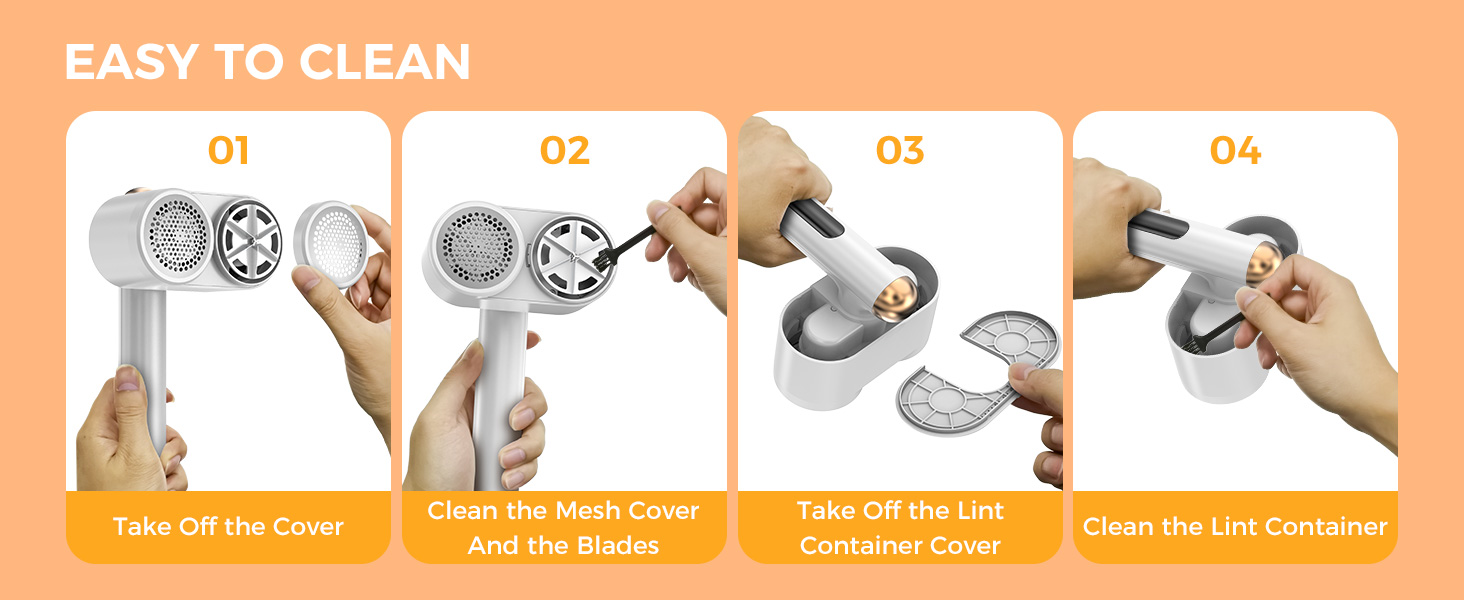 EASY TO CLEAN

01

Take Off the Cover

02

Clean the Mesh Cover And the Blades

03

Take Off the Lint Container Cover

04

Clean the Lint Container