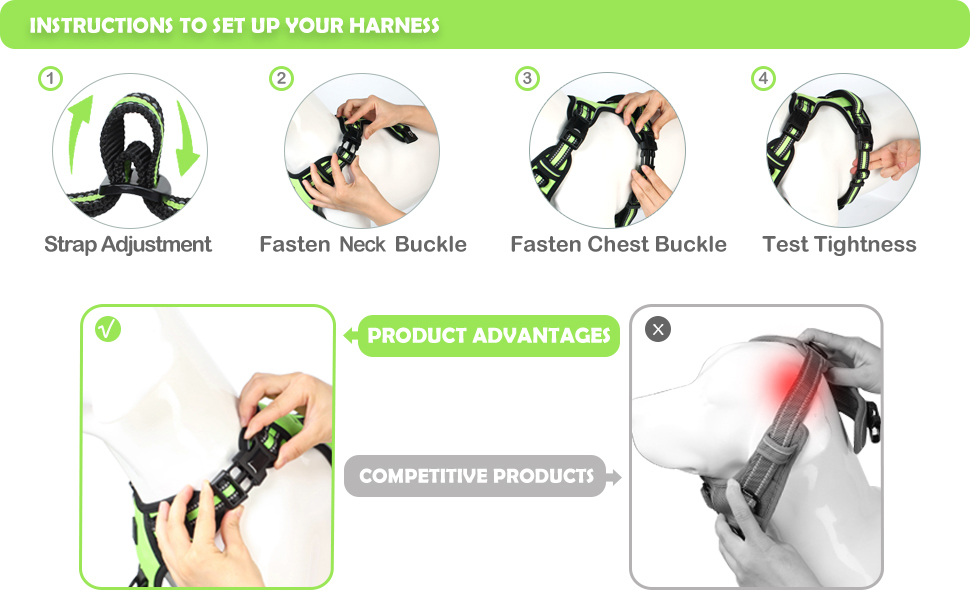 INSTRUCTIONS TO SET UP YOUR HARNESS

1
Strap Adjustment

2
Fasten Neck Buckle

3
Fasten Chest Buckle

4
Test Tightness

√

PRODUCT ADVANTAGES

×

COMPETITIVE PRODUCTS