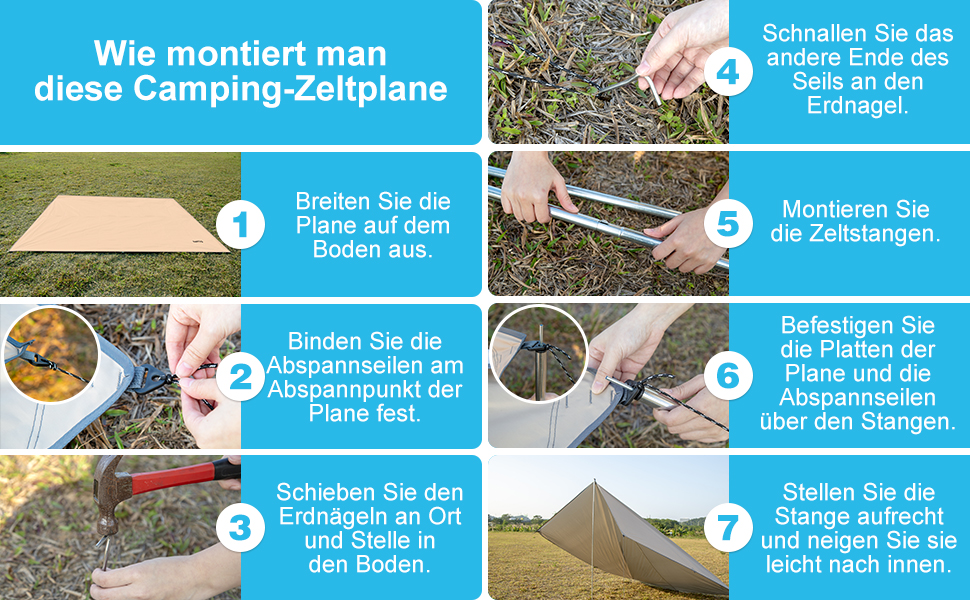 Wie montiert man diese Camping-Zeltplane

1 Breiten Sie die Plane auf dem Boden aus.

2 Binden Sie die Abspannseilen am Abspannpunkt der Plane fest.

3 Schieben Sie den Erdnägeln an Ort und Stelle in den Boden.

4 Schnallen Sie das andere Ende des Seils an den Erdnagel.

5 Montieren Sie die Zeltstangen.

6 Befestigen Sie die Platten der Plane und die Abspannseilen über den Stangen.

7 Stellen Sie die Stange aufrecht und neigen Sie sie leicht nach innen.