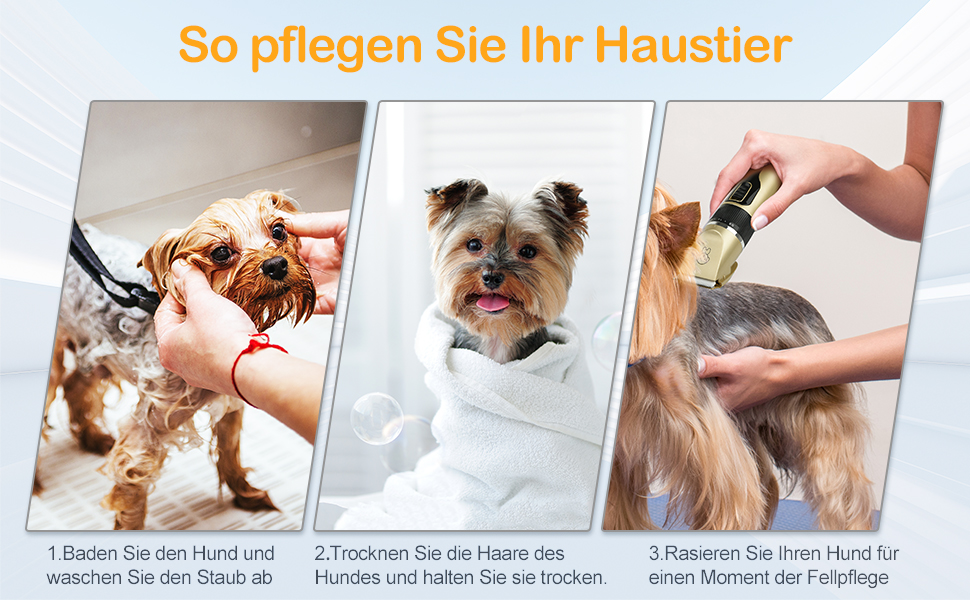 So pflegen Sie Ihr Haustier

1.Baden Sie den Hund und waschen Sie den Staub ab

2.Trocknen Sie die Haare des Hundes und halten Sie sie trocken.

3.Rasieren Sie Ihren Hund für einen Moment der Fellpflege