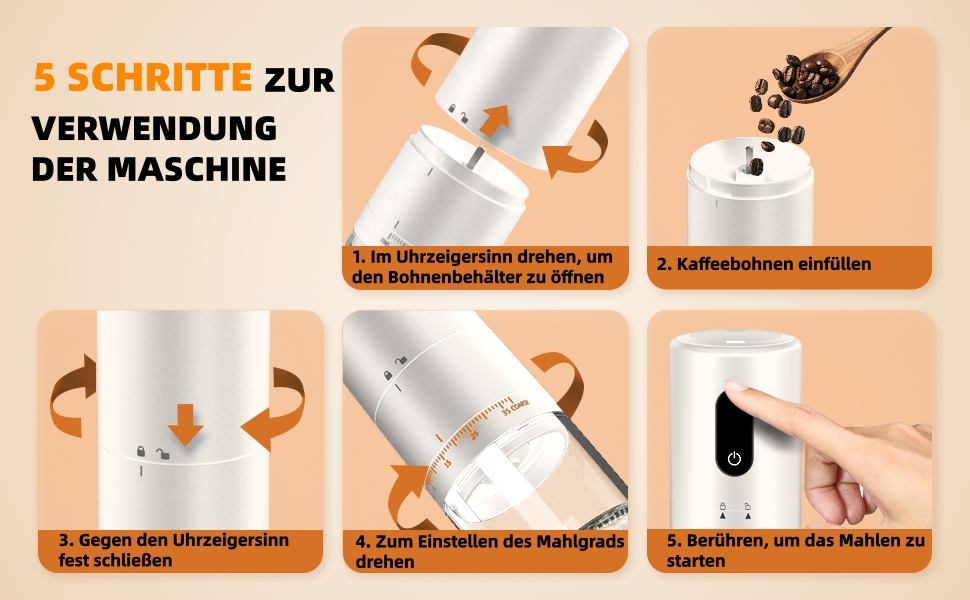 5 SCHRITTE ZUR VERWENDUNG DER MASCHINE

1. Im Uhrzeigersinn drehen, um den Bohnenbehälter zu öffnen

2. Kaffeebohnen einfüllen

3. Gegen den Uhrzeigersinn fest schließen

15 25 35 COARSE

4. Zum Einstellen des Mahlgrads drehen

5. Berühren, um das Mahlen zu starten