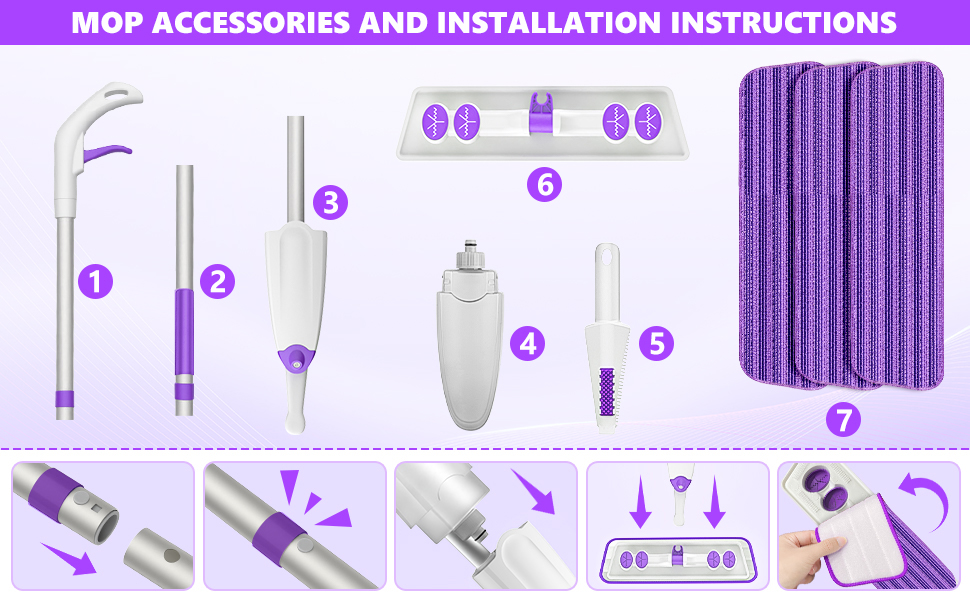 MOP ACCESSORIES AND INSTALLATION INSTRUCTIONS

1

2

3

6

4

5

7