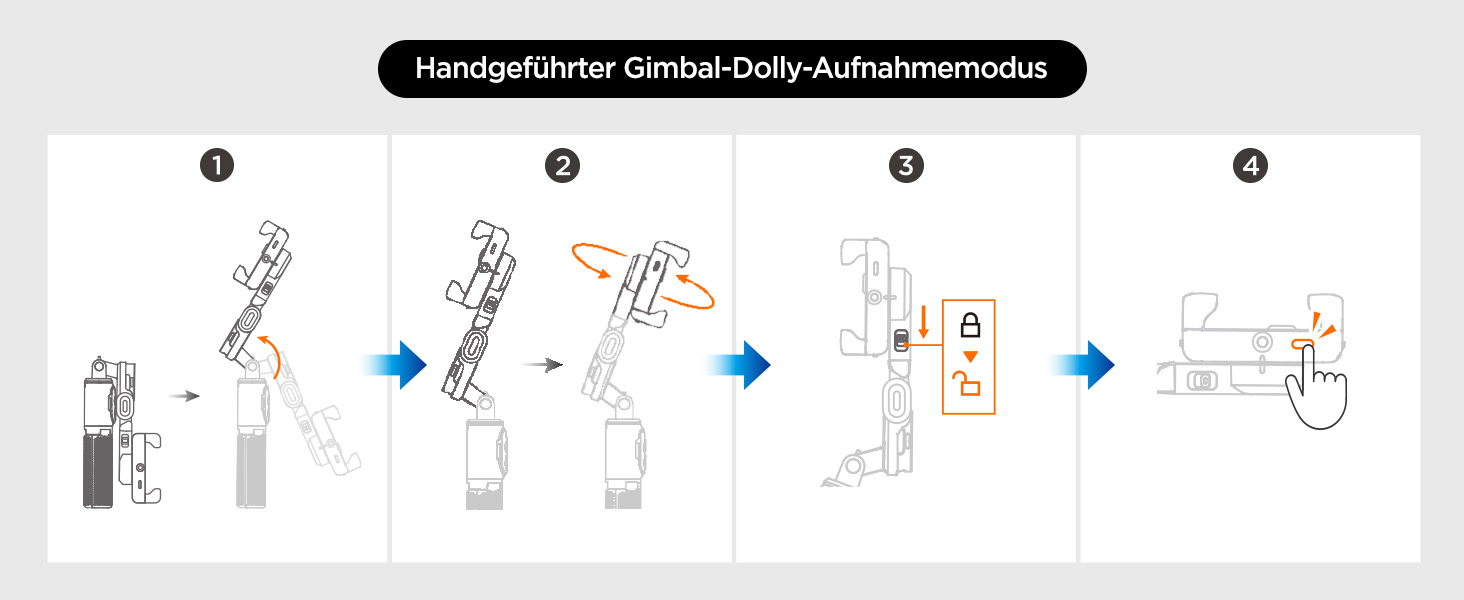 Handgeführter Gimbal-Dolly-Aufnahmemodus

1

2

3

4