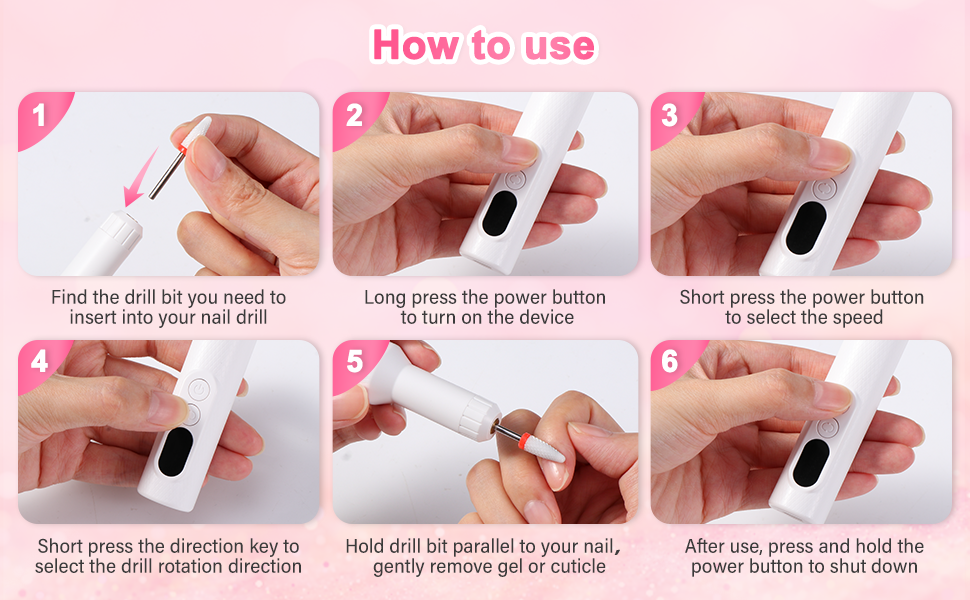 How to use

1

Find the drill bit you need to insert into your nail drill

2

Long press the power button to turn on the device

3

Short press the power button to select the speed

4

Short press the direction key to select the drill rotation direction

5

Hold drill bit parallel to your nail, gently remove gel or cuticle

6

After use, press and hold the power button to shut down