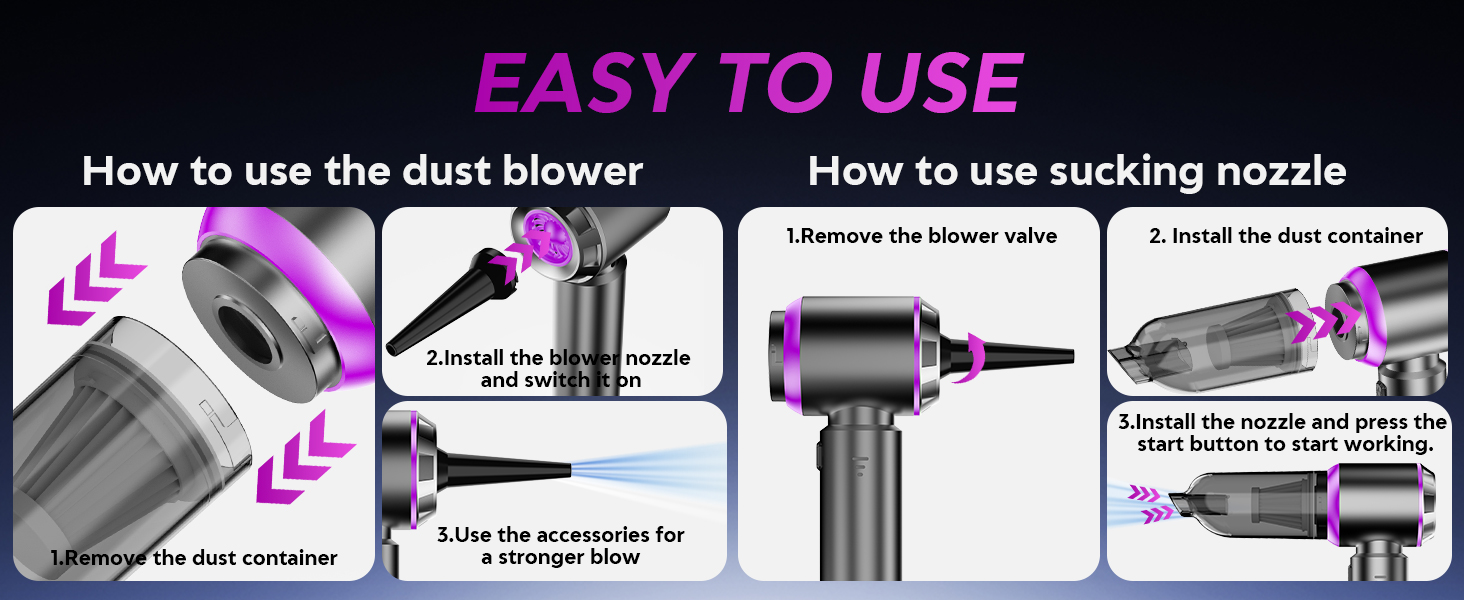 EASY TO USE

How to use the dust blower

1.Remove the dust container

2.Install the blower nozzle and switch it on

3.Use the accessories for a stronger blow

How to use sucking nozzle

1.Remove the blower valve

2. Install the dust container

3.Install the nozzle and press the start button to start working.