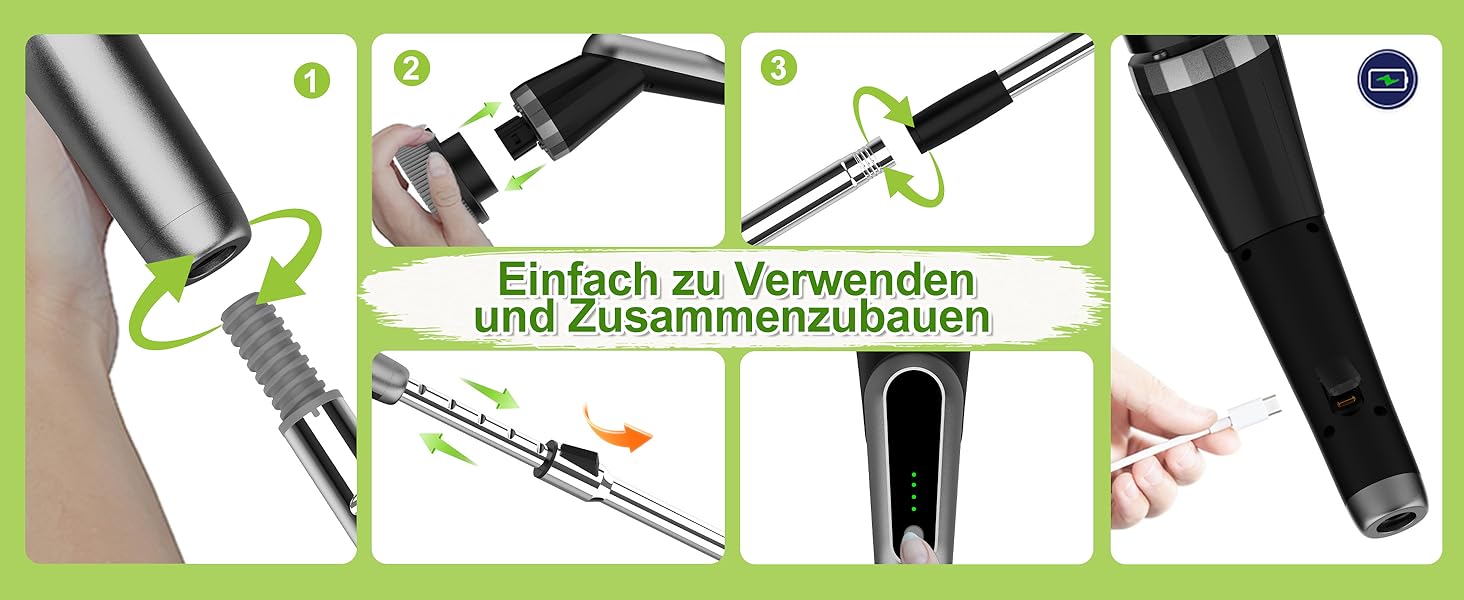 1

2

3

Einfach zu Verwenden
und Zusammenzubauen