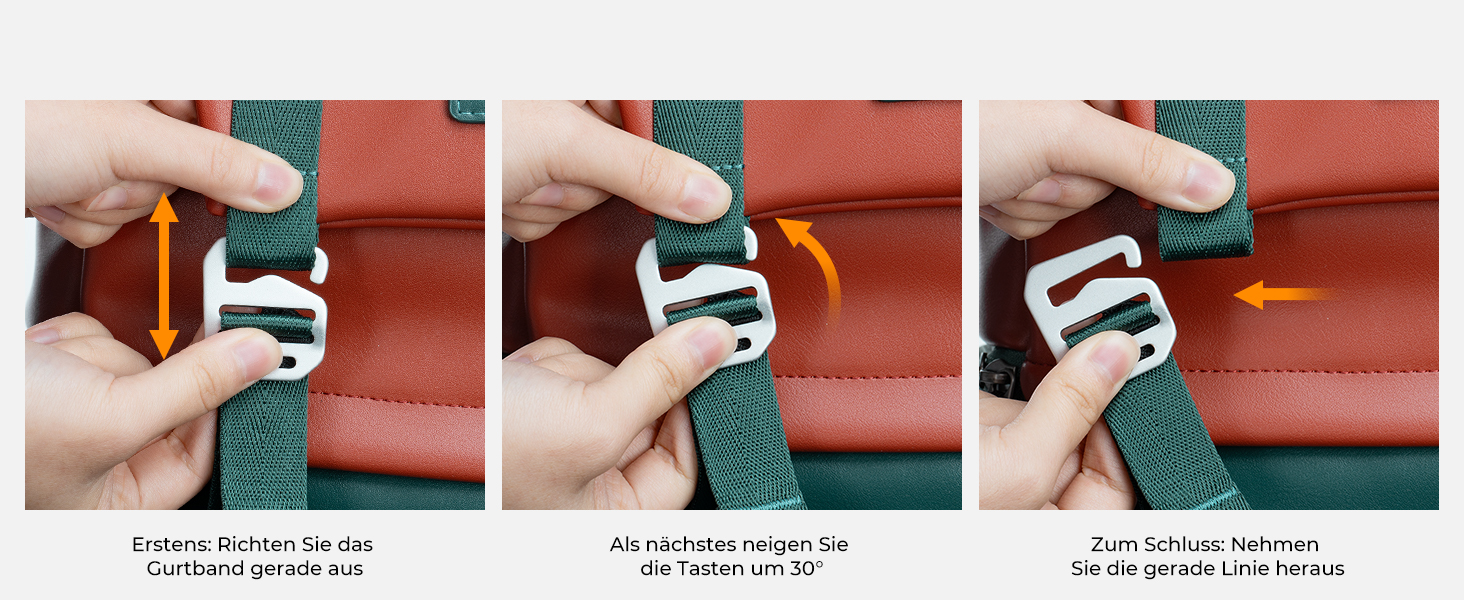 Erstens: Richten Sie das Gurtband gerade aus

Als nächstes neigen Sie die Tasten um 30°

Zum Schluss: Nehmen Sie die gerade Linie heraus