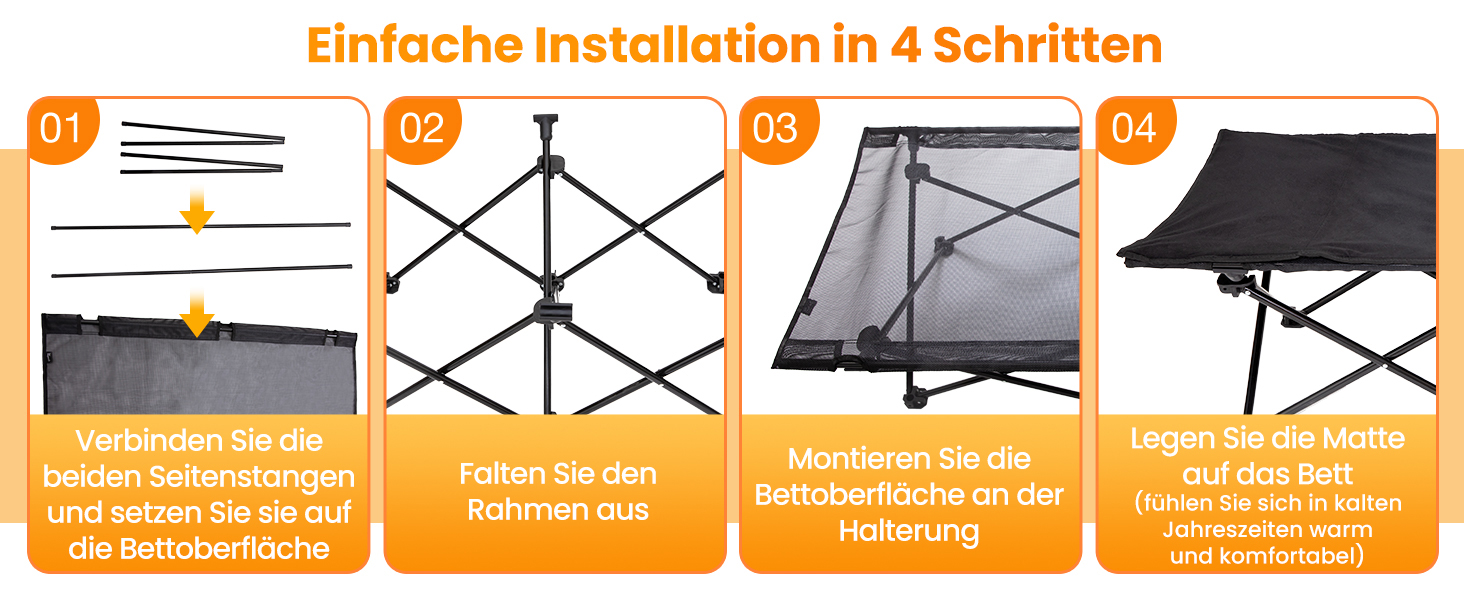 Einfache Installation in 4 Schritten

01

Verbinden Sie die beiden Seitenstangen und setzen Sie sie auf die Bettoberfläche

02

Falten Sie den Rahmen aus

03

Montieren Sie die Bettoberfläche an der Halterung

04

Legen Sie die Matte auf das Bett
(fühlen Sie sich in kalten Jahreszeiten warm und komfortabel)