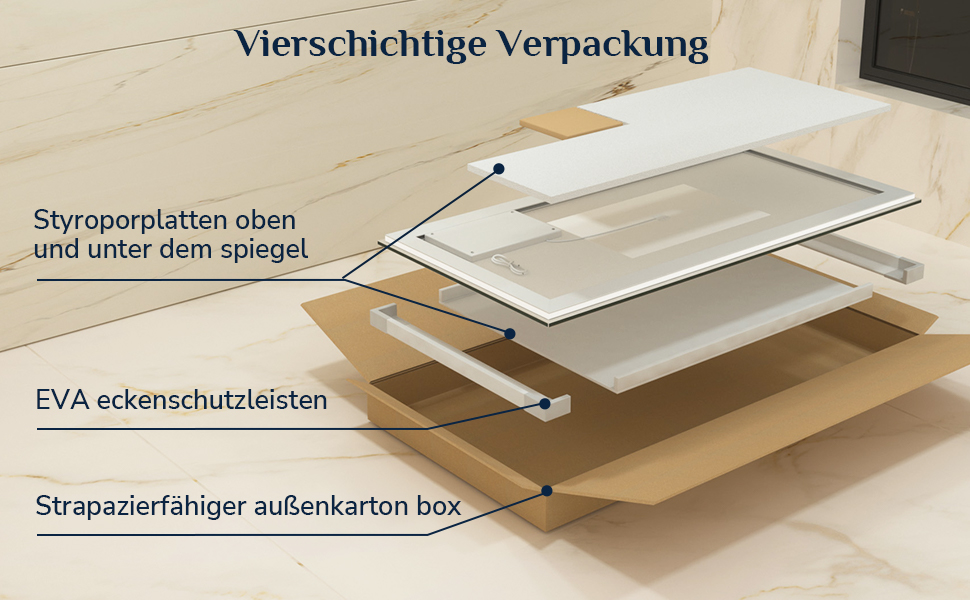 Vierschichtige Verpackung

Styroporplatten oben und unter dem spiegel

EVA eckenschutzleisten

Strapazierfähiger außenkarton box