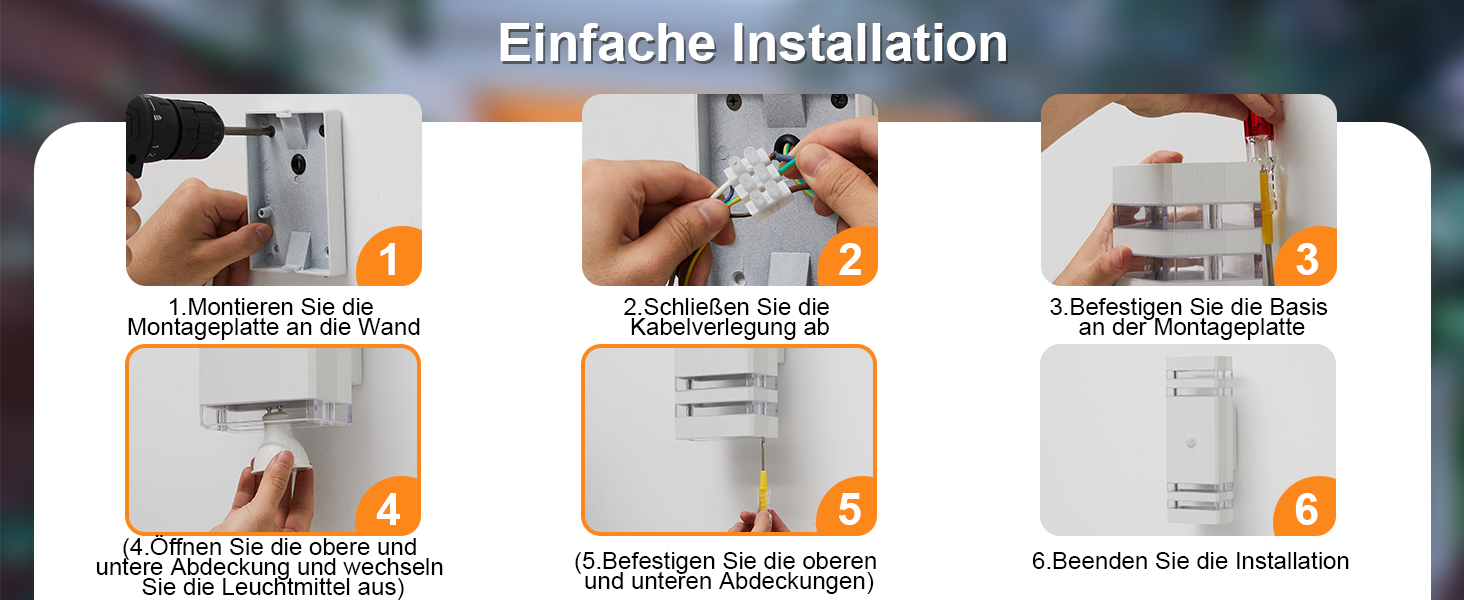 Einfache Installation

1

1.Montieren Sie die Montageplatte an die Wand

2

2.Schließen Sie die Kabelverlegung ab

3

3.Befestigen Sie die Basis an der Montageplatte

4

(4.Öffnen Sie die obere und untere Abdeckung und wechseln Sie die Leuchtmittel aus)

5

(5.Befestigen Sie die oberen und unteren Abdeckungen)

6

6.Beenden Sie die Installation