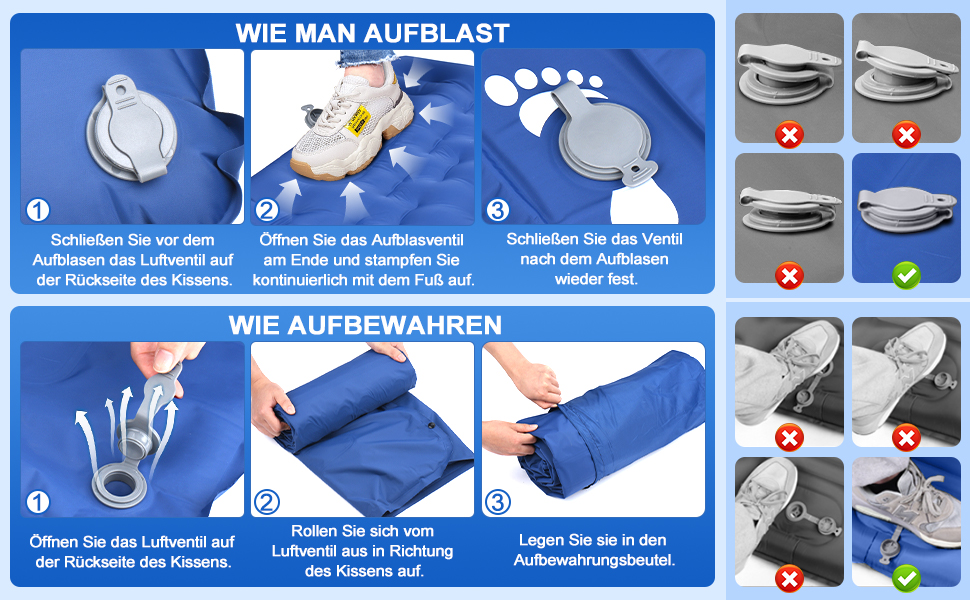 WIE MAN AUFBLAST

1
Schließen Sie vor dem Aufblasen das Luftventil auf der Rückseite des Kissens.

2
Öffnen Sie das Aufblasventil am Ende und stampfen Sie kontinuierlich mit dem Fuß auf.

3
Schließen Sie das Ventil nach dem Aufblasen wieder fest.

WIE AUFBEWAHREN

1
Öffnen Sie das Luftventil auf der Rückseite des Kissens.

2
Rollen Sie sich vom Luftventil aus in Richtung des Kissens auf.

3
Legen Sie sie in den Aufbewahrungsbeutel.