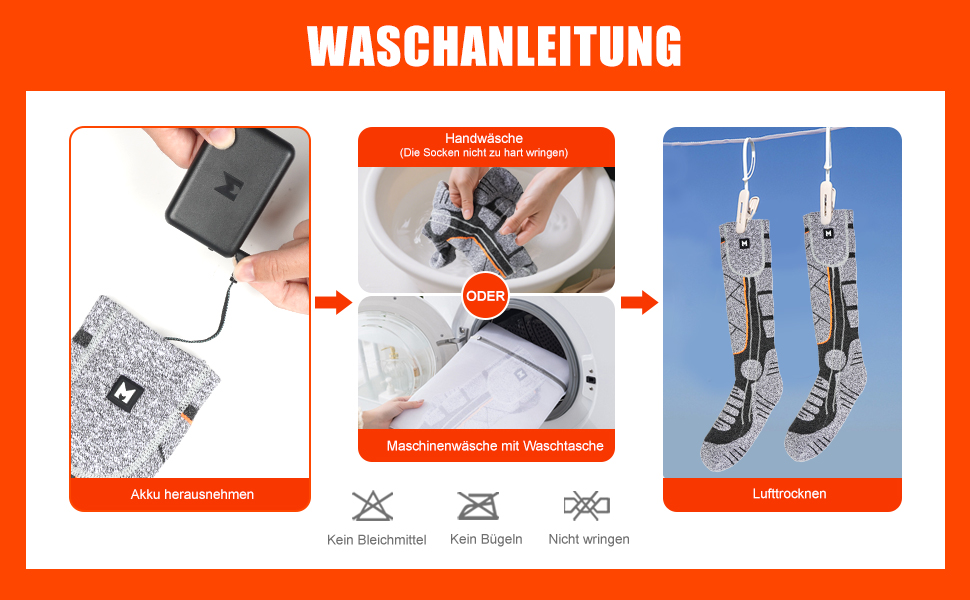 WASCHANLEITUNG

Akku herausnehmen

Handwäsche
(Die Socken nicht zu hart wringen)

ODER

Maschinenwäsche mit Waschtasche

Lufttrocknen

Kein Bleichmittel

Kein Bügeln

Nicht wringen