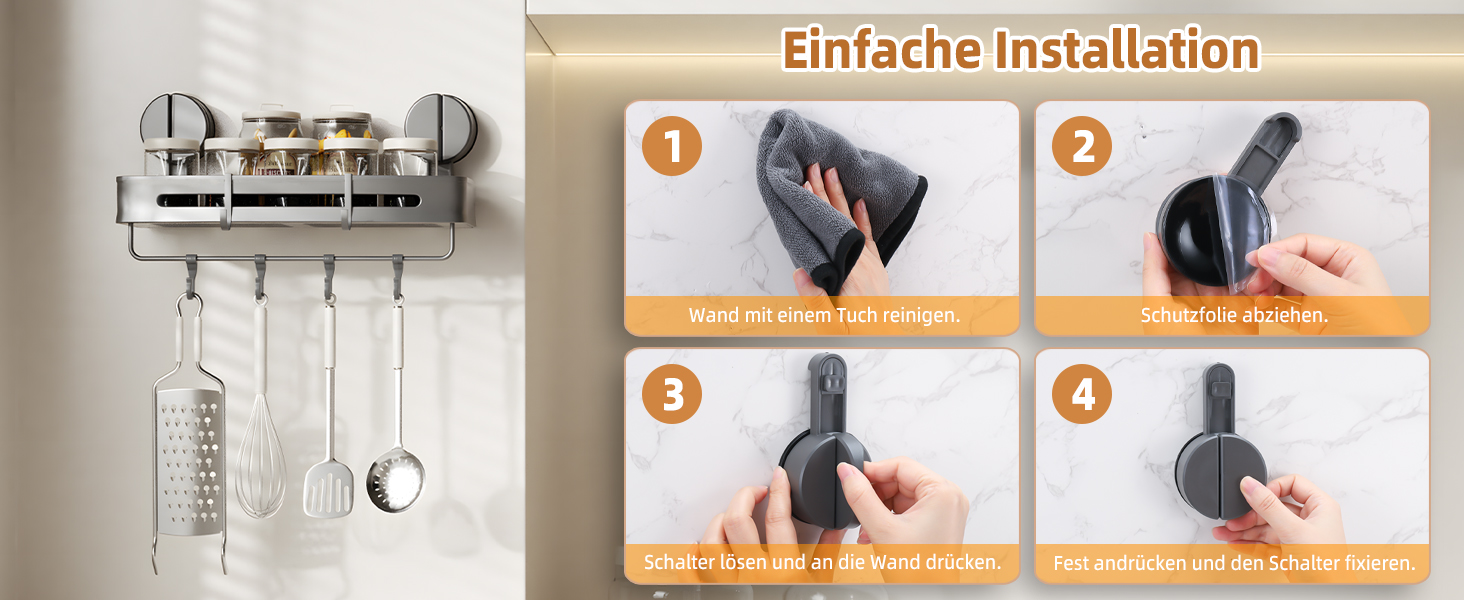 Einfache Installation

1
Wand mit einem Tuch reinigen.

2
Schutzfolie abziehen.

3
Schalter lösen und an die Wand drücken.

4
Fest andrücken und den Schalter fixieren.