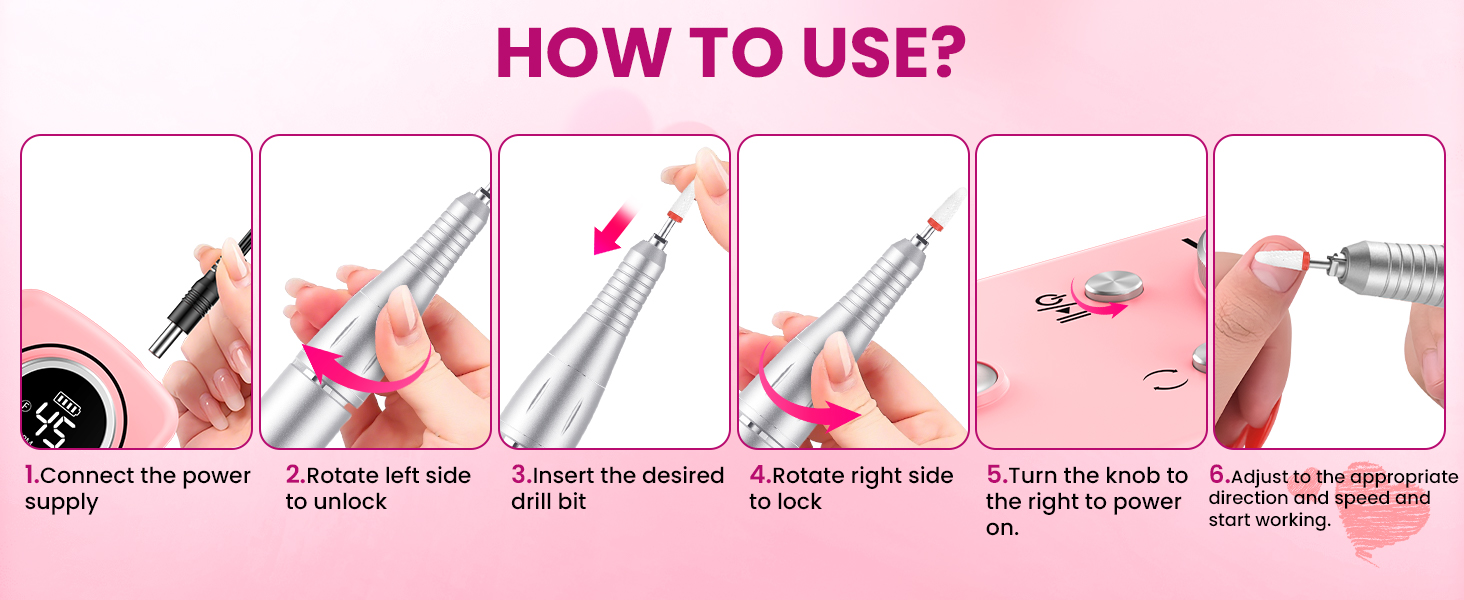 HOW TO USE?

45

1.Connect the power supply

2.Rotate left side to unlock

3.Insert the desired drill bit

4.Rotate right side to lock

5.Turn the knob to the right to power on.

6.Adjust to the appropriate direction and speed and start working.