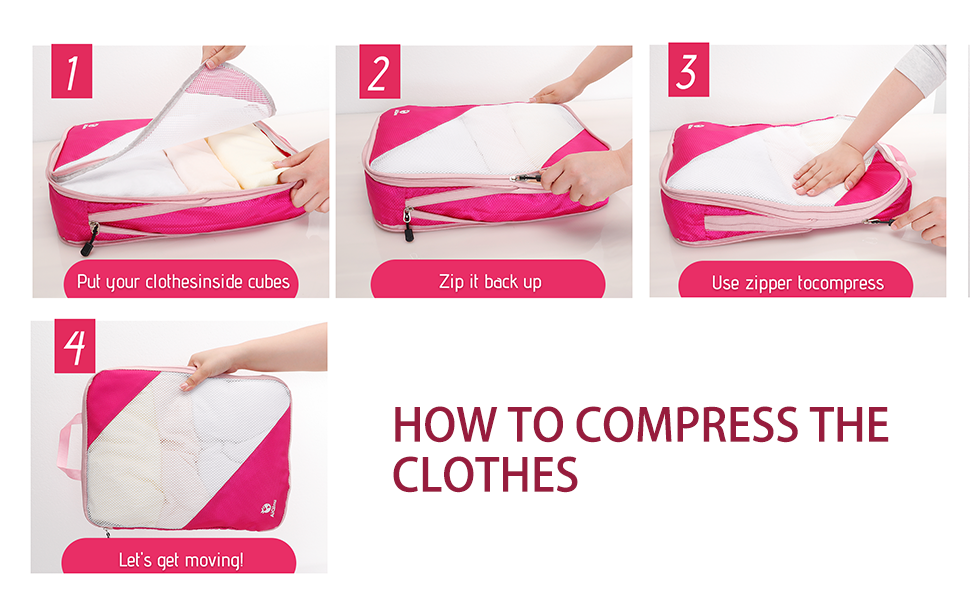 1

Put your clothesinside cubes

2

Zip it back up

3

Use zipper tocompress

4

Let's get moving!

HOW TO COMPRESS THE CLOTHES