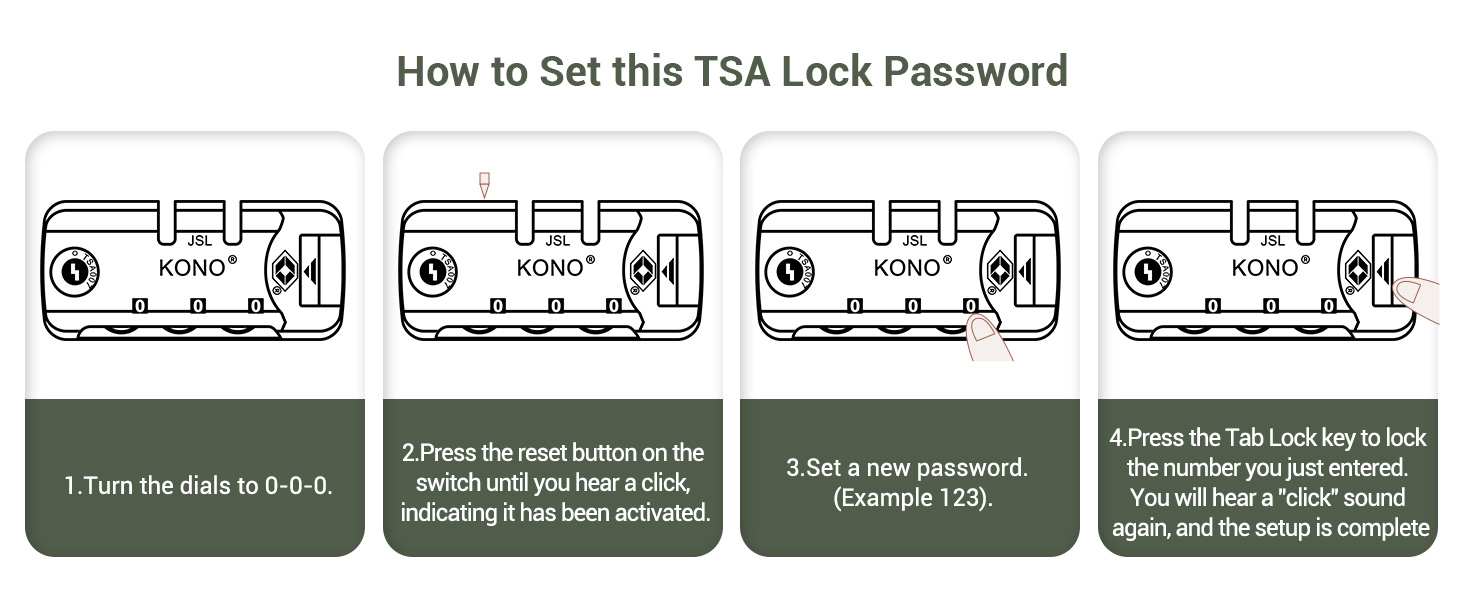 How to Set this TSA Lock Password

JSL
KONO®
TSA007
0 0 0

1.Turn the dials to 0-0-0.

JSL
KONO®
TSA007
0 0 0

2.Press the reset button on the switch until you hear a click, indicating it has been activated.

JSL
KONO®
TSA007
0 0 0

3.Set a new password. (Example 123).

JSL
KONO®
TSA007
0 0 0

4.Press the Tab Lock key to lock the number you just entered. You will hear a "click" sound again, and the setup is complete