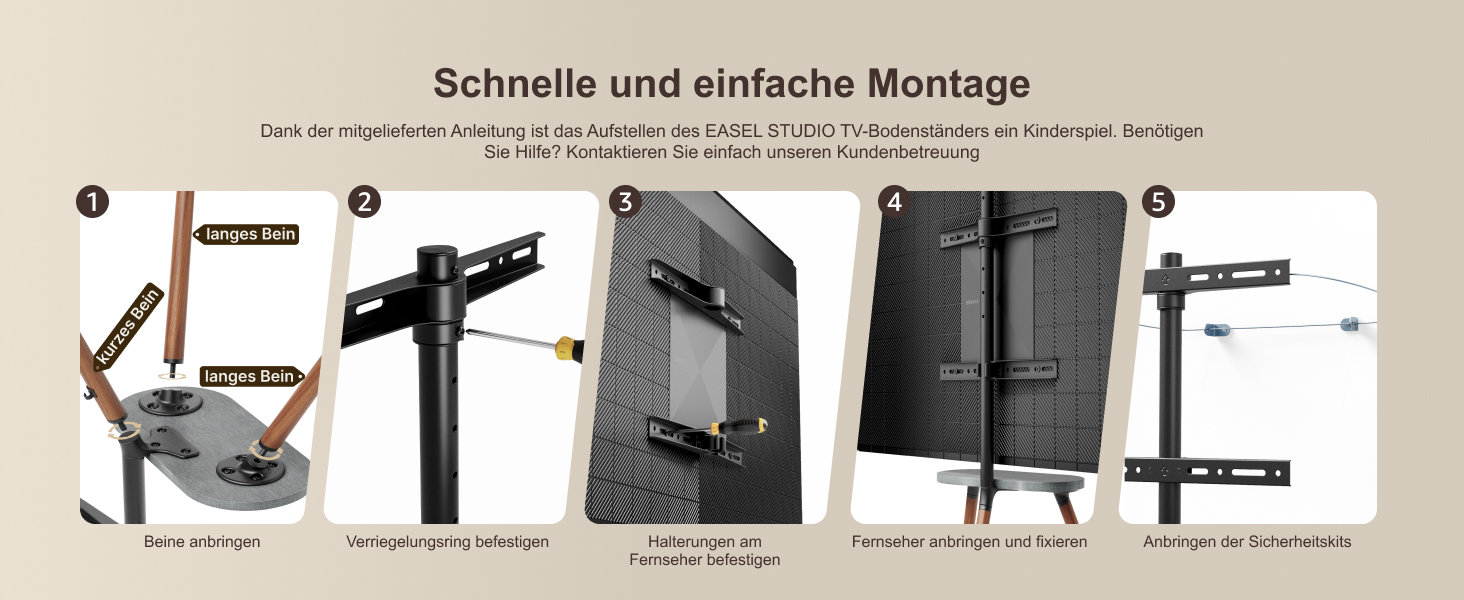 Schnelle und einfache Montage

Dank der mitgelieferten Anleitung ist das Aufstellen des EASEL STUDIO TV-Bodenständers ein Kinderspiel. Benötigen Sie Hilfe? Kontaktieren Sie einfach unseren Kundenbetreuung

1

langes Bein

kurzes Bein

langes Bein

Beine anbringen

2

Verriegelungsring befestigen

3

Halterungen am Fernseher befestigen

4

Fernseher anbringen und fixieren

5

Anbringen der Sicherheitskits