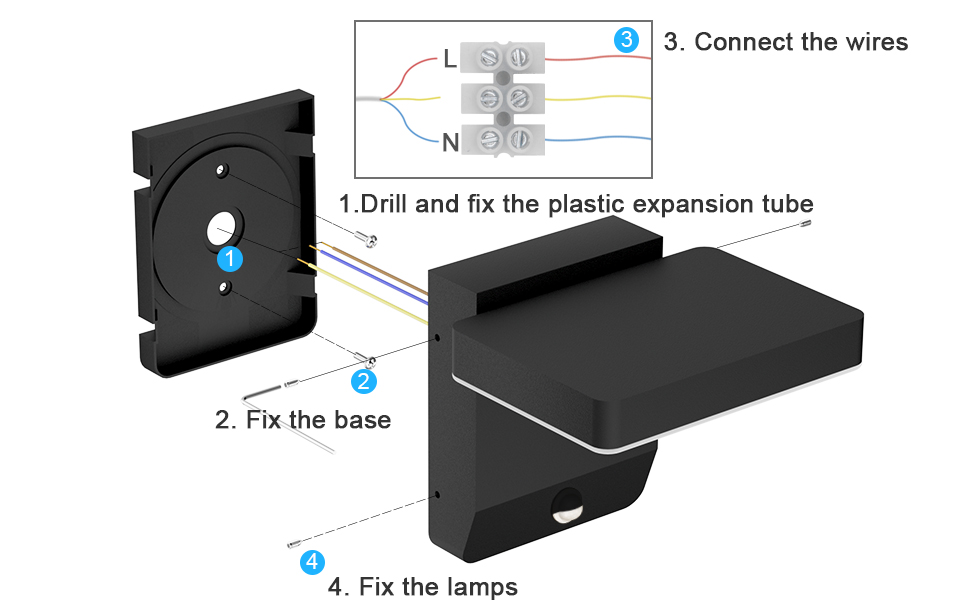 3 3. Connect the wires

L

N

1.Drill and fix the plastic expansion tube

1

2

2. Fix the base

4

4. Fix the lamps