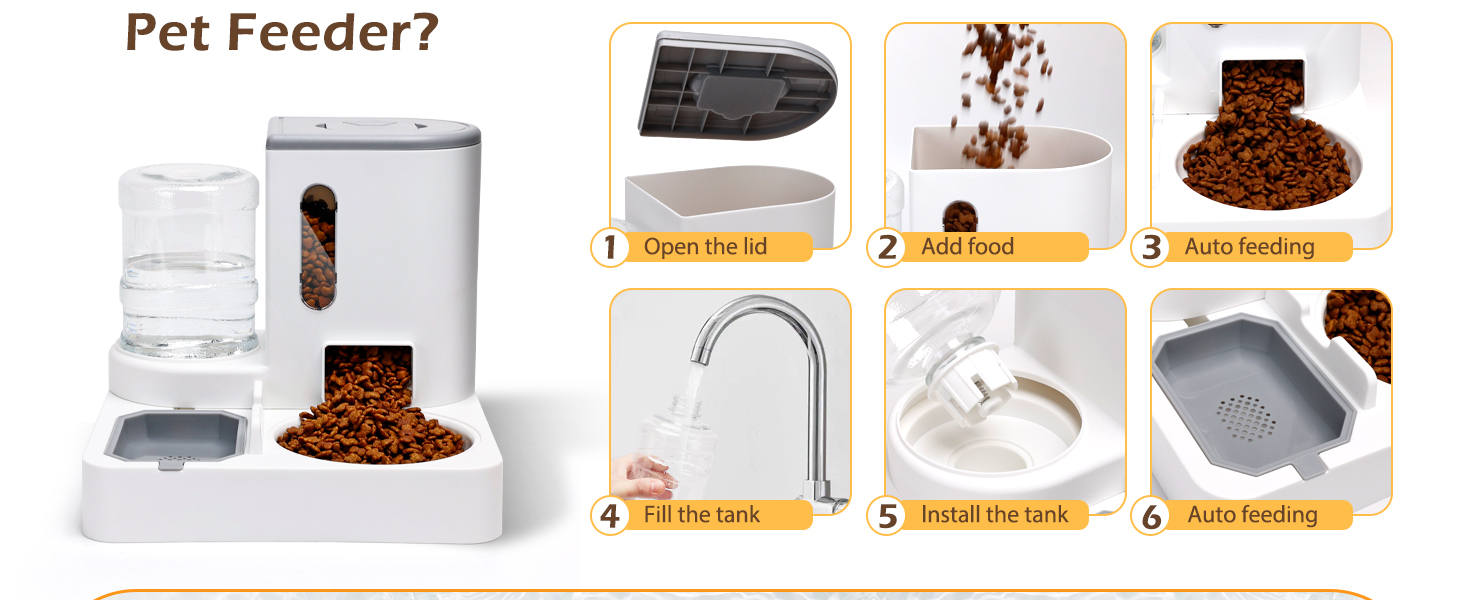 Pet Feeder?

1 Open the lid

2 Add food

3 Auto feeding

4 Fill the tank

5 Install the tank

6 Auto feeding