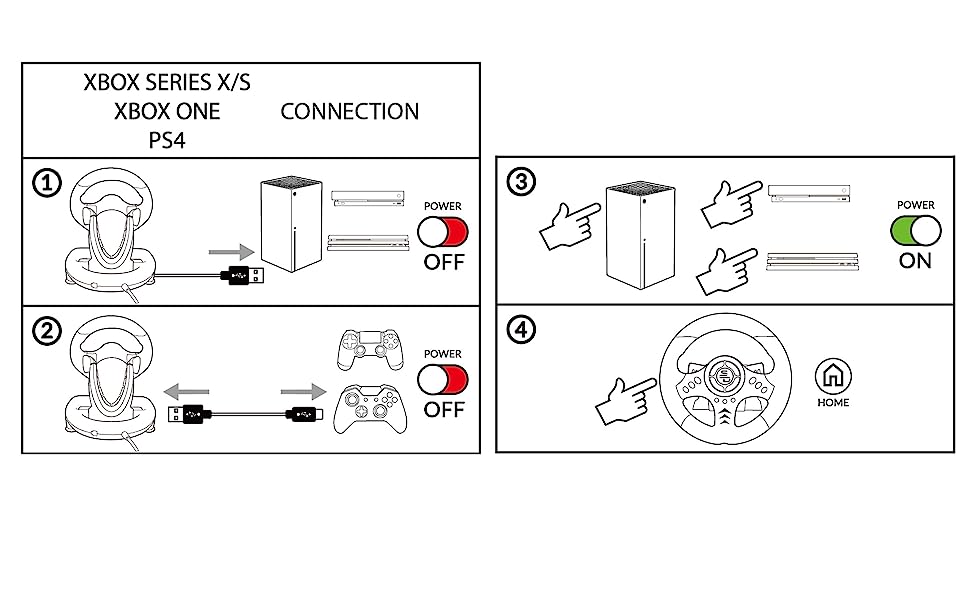 XBOX SERIES X/S
XBOX ONE
PS4
CONNECTION

1
POWER
OFF

2
POWER
OFF

3
POWER
ON

4
HOME