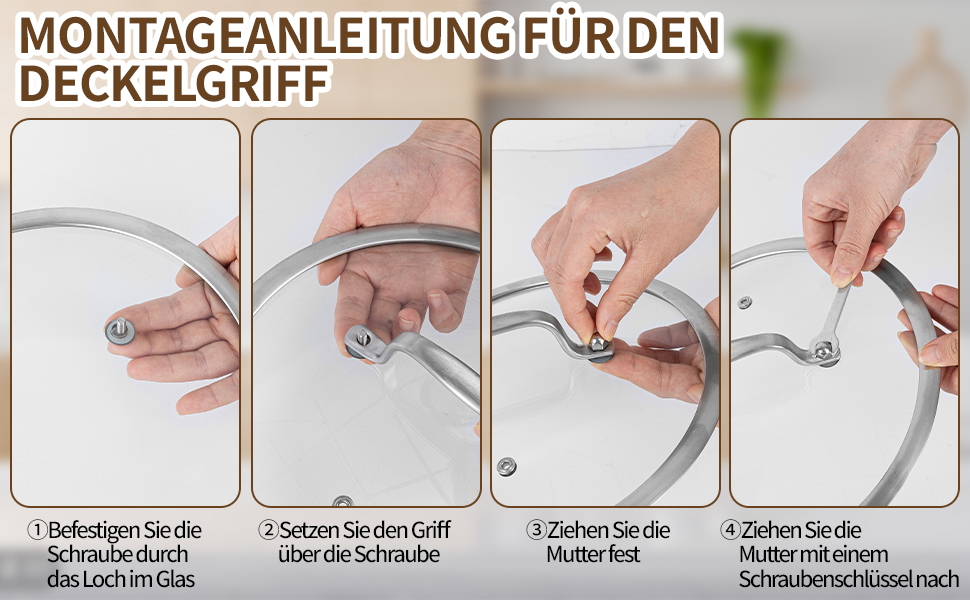 MONTAGEANLEITUNG FÜR DEN DECKELGRIFF

①Befestigen Sie die Schraube durch das Loch im Glas

②Setzen Sie den Griff über die Schraube

③Ziehen Sie die Mutter fest

④Ziehen Sie die Mutter mit einem Schraubenschlüssel nach