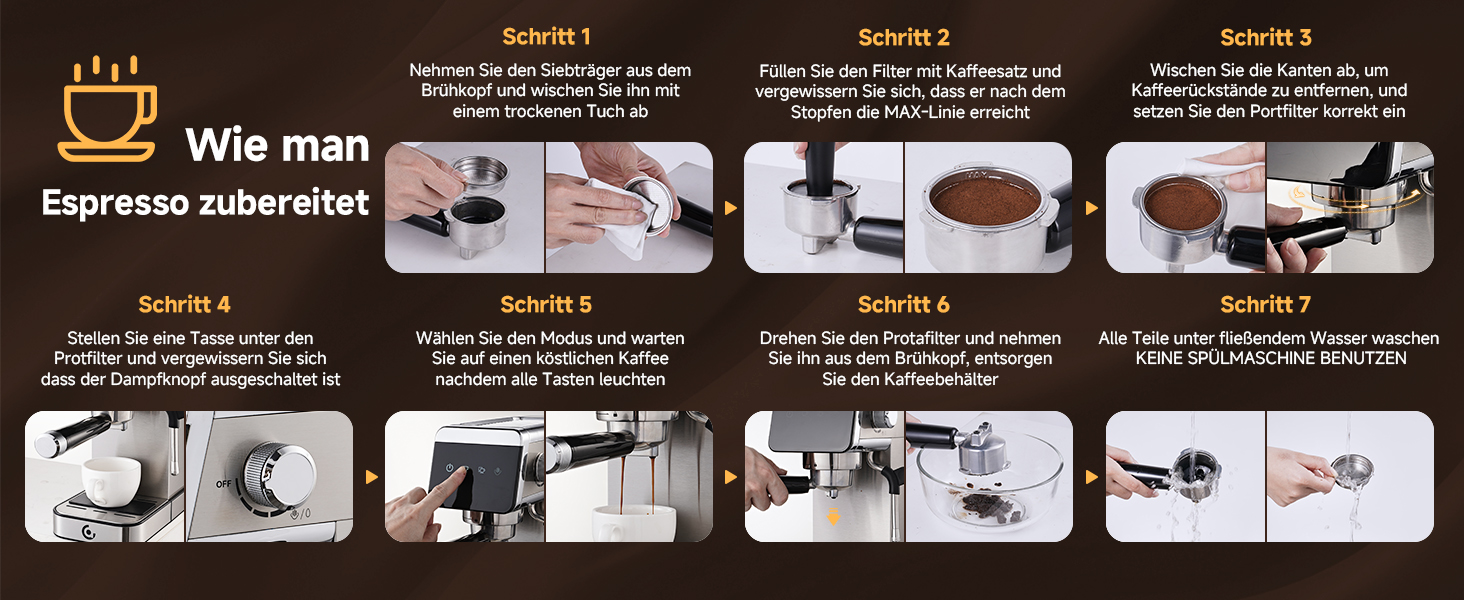 Wie man
Espresso zubereitet

Schritt 1
Nehmen Sie den Siebträger aus dem Brühkopf und wischen Sie ihn mit einem trockenen Tuch ab

Schritt 2
Füllen Sie den Filter mit Kaffeesatz und vergewissern Sie sich, dass er nach dem Stopfen die MAX-Linie erreicht

MAX

Schritt 3
Wischen Sie die Kanten ab, um Kaffeerückstände zu entfernen, und setzen Sie den Portfilter korrekt ein

Schritt 4
Stellen Sie eine Tasse unter den Protfilter und vergewissern Sie sich dass der Dampfknopf ausgeschaltet ist

OFF

Schritt 5
Wählen Sie den Modus und warten Sie auf einen köstlichen Kaffee nachdem alle Tasten leuchten

Schritt 6
Drehen Sie den Protafilter und nehmen Sie ihn aus dem Brühkopf, entsorgen Sie den Kaffeebehälter

Schritt 7
Alle Teile unter fließendem Wasser waschen KEINE SPÜLMASCHINE BENUTZEN