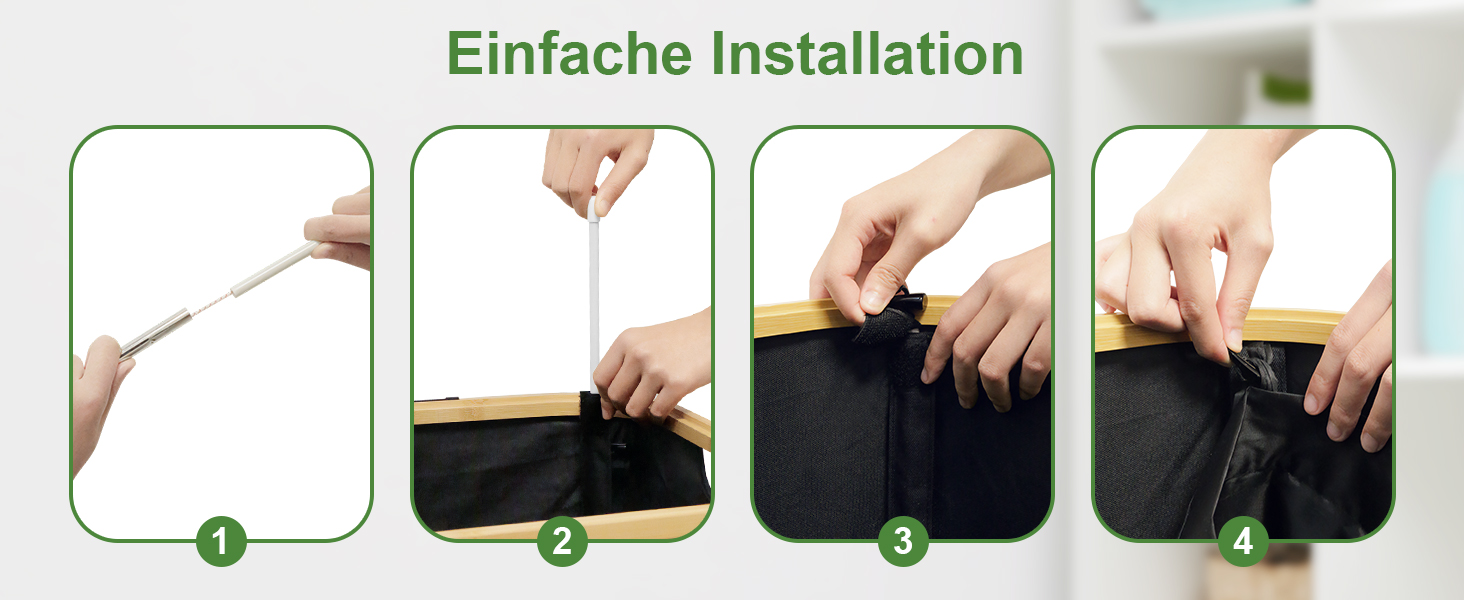 Einfache Installation

1

2

3

4