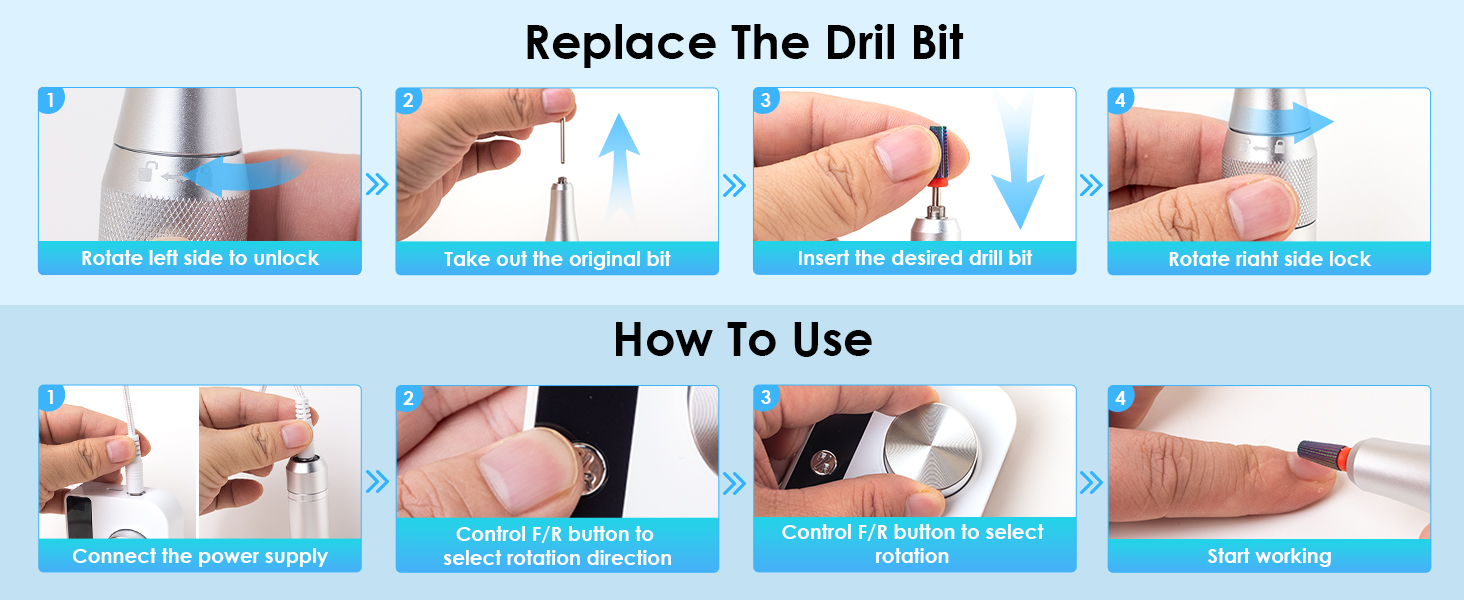 Replace The Dril Bit

1
Rotate left side to unlock

2
Take out the original bit

3
Insert the desired drill bit

4
Rotate riaht side lock

How To Use

1
Connect the power supply

2
Control F/R button to select rotation direction

3
Control F/R button to select rotation

4
Start working