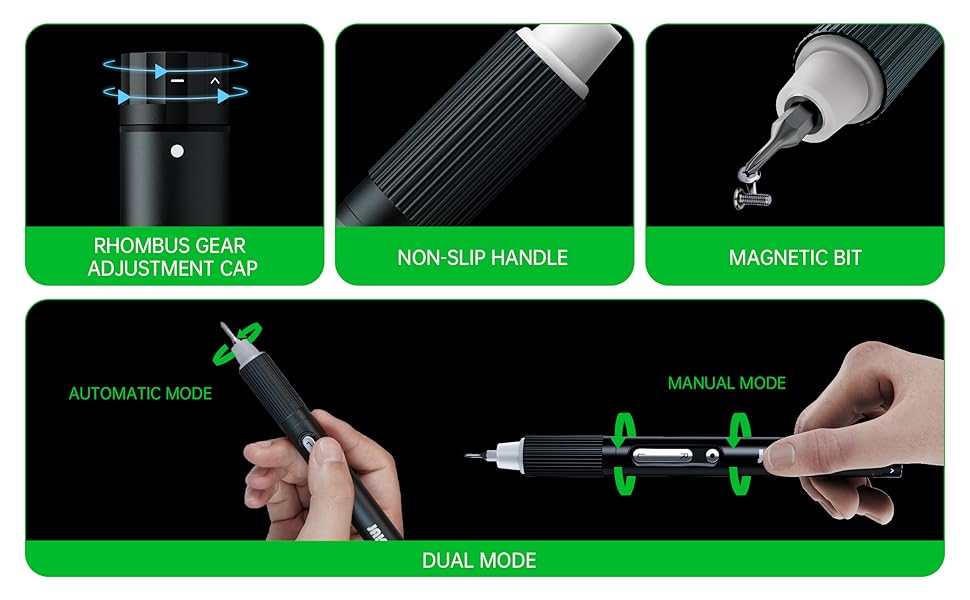 RHOMBUS GEAR ADJUSTMENT CAP

NON-SLIP HANDLE

MAGNETIC BIT

AUTOMATIC MODE

MANUAL MODE

DUAL MODE